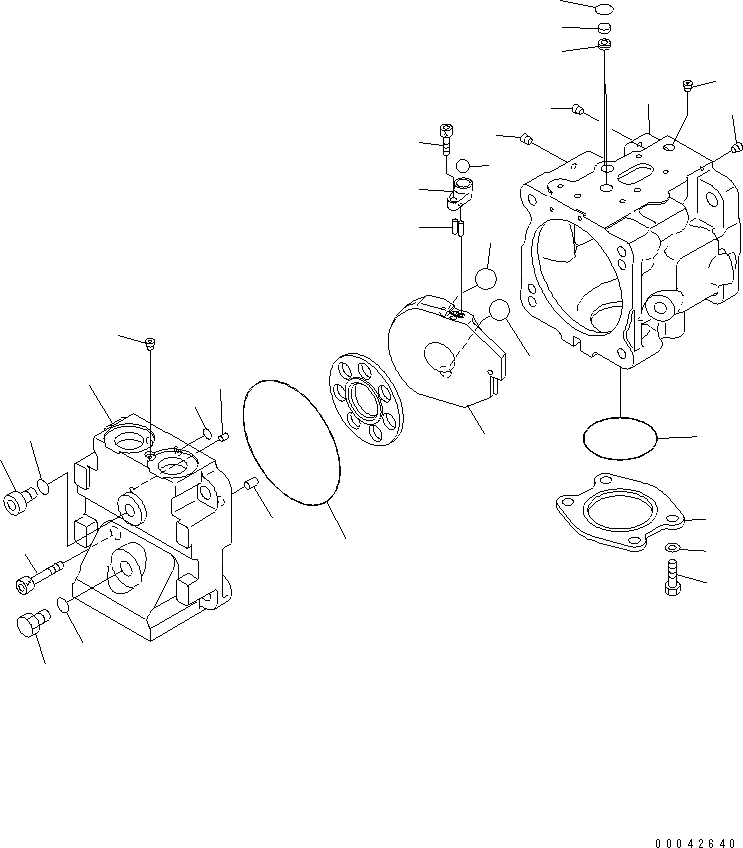 00042640