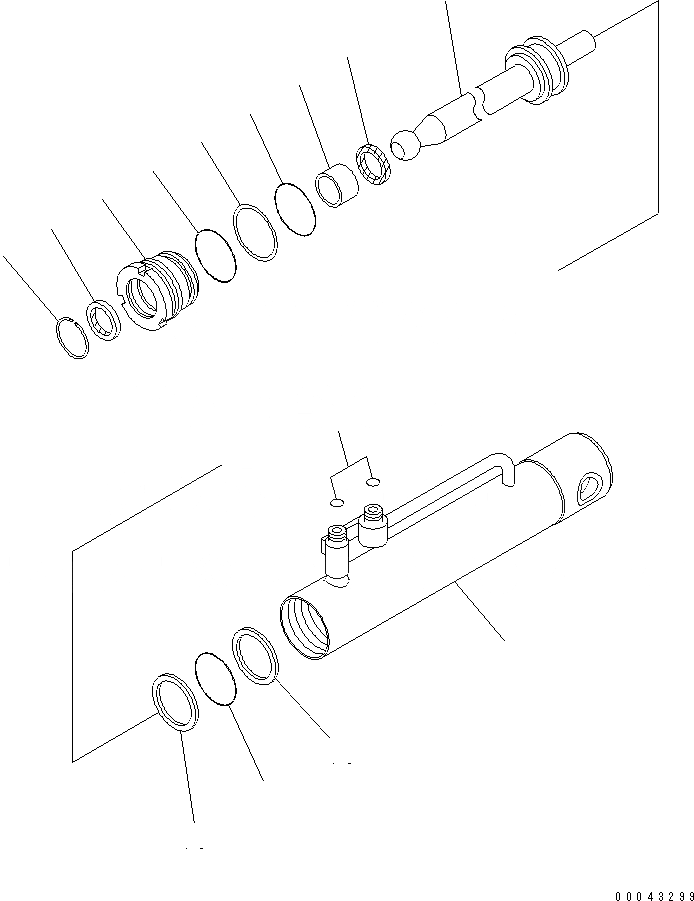 00043299