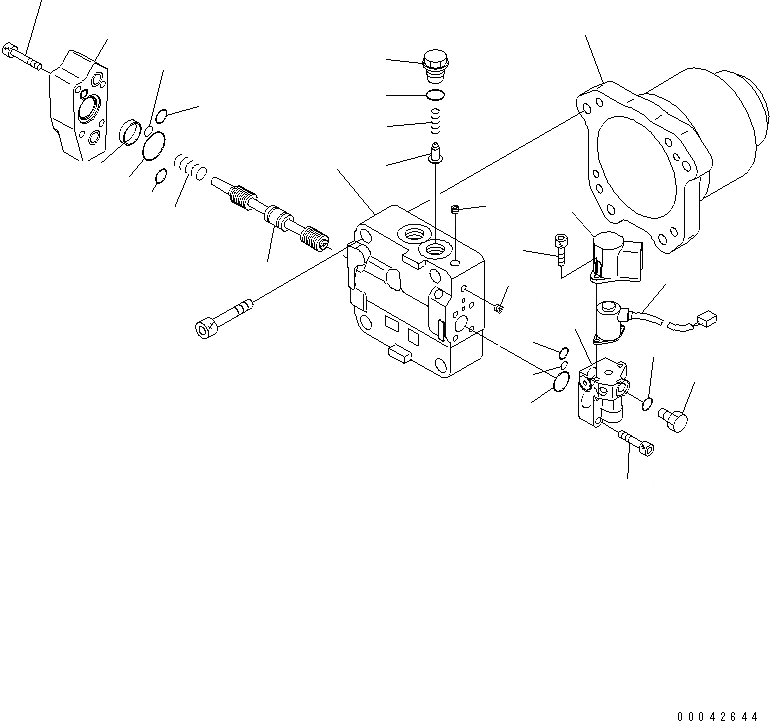 00042644