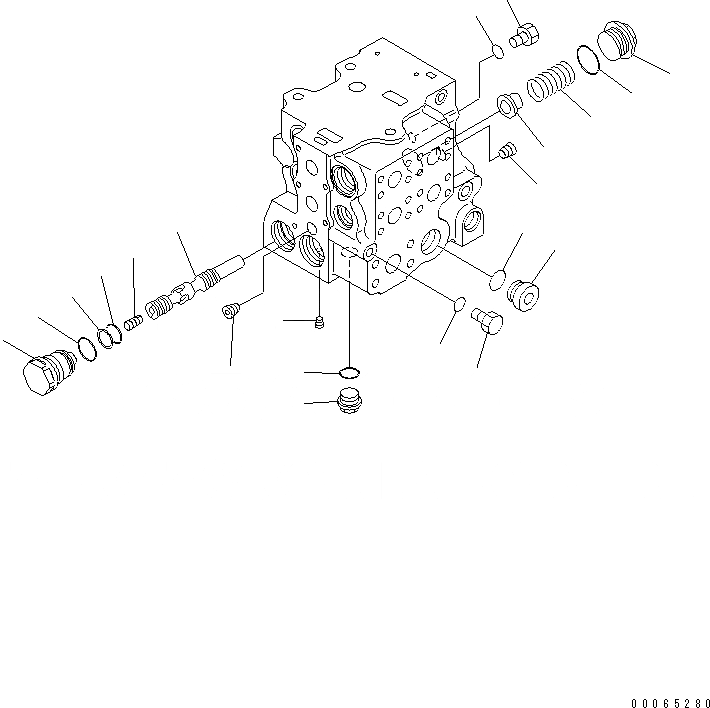 00065280