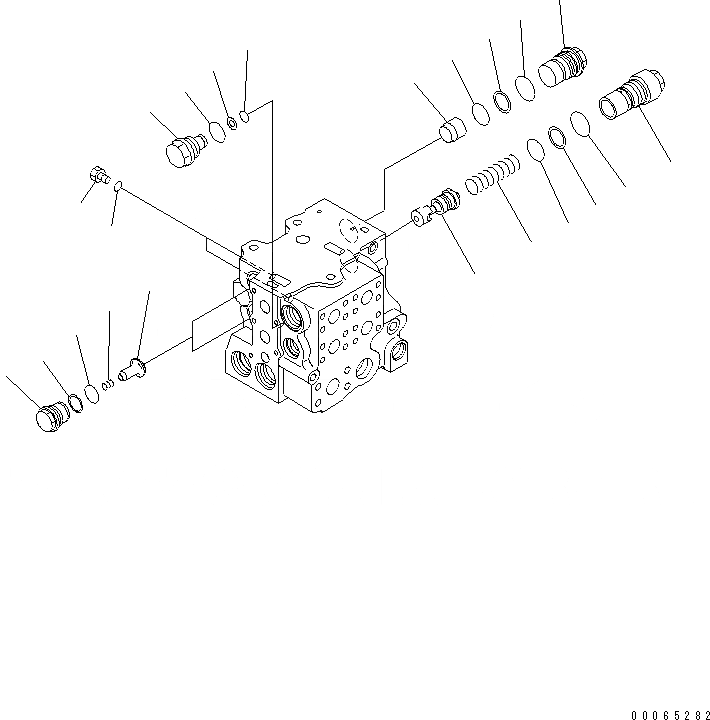 00065282