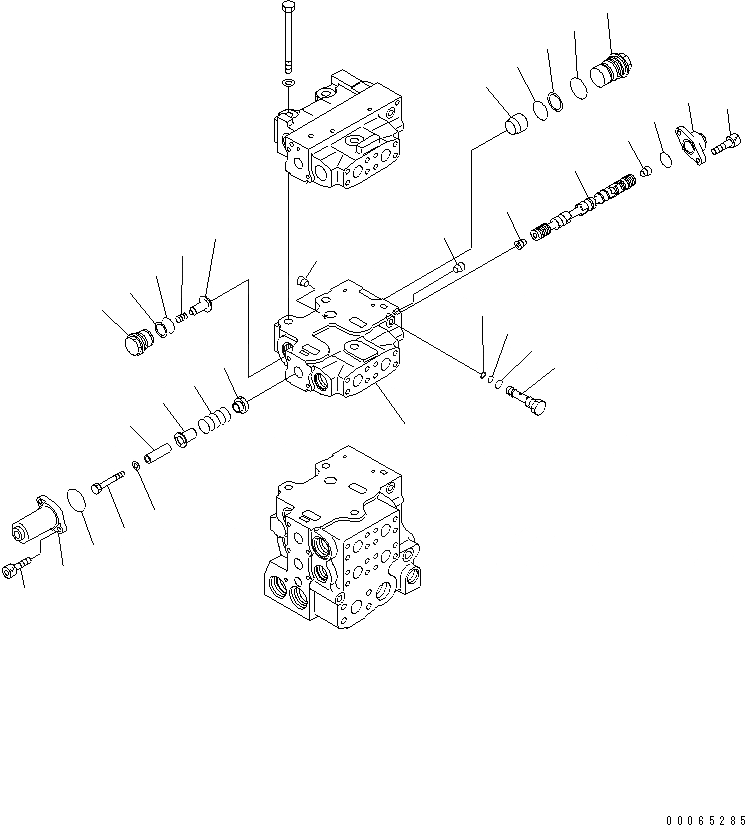 00065285