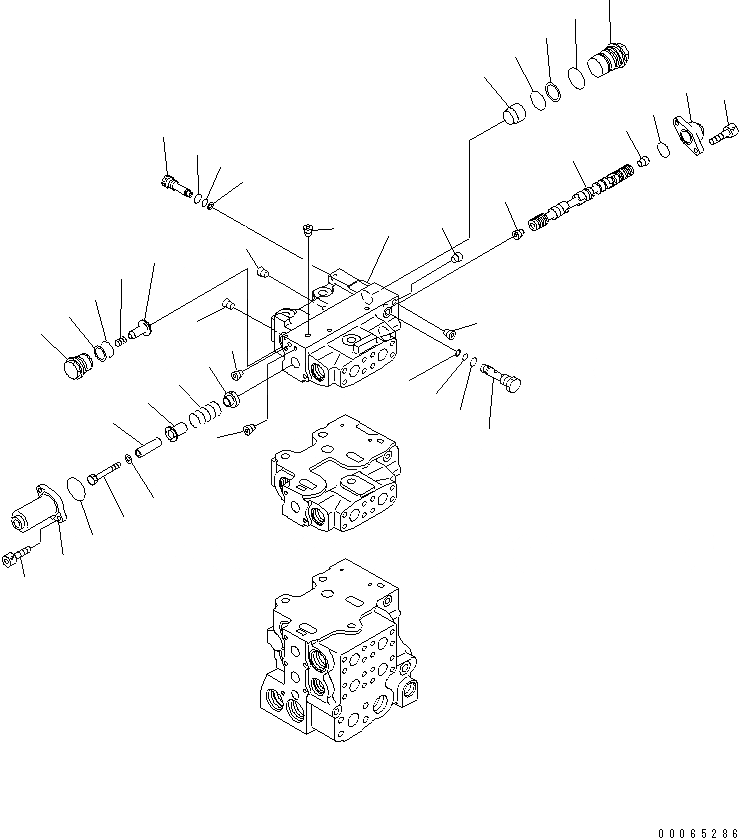 00065286