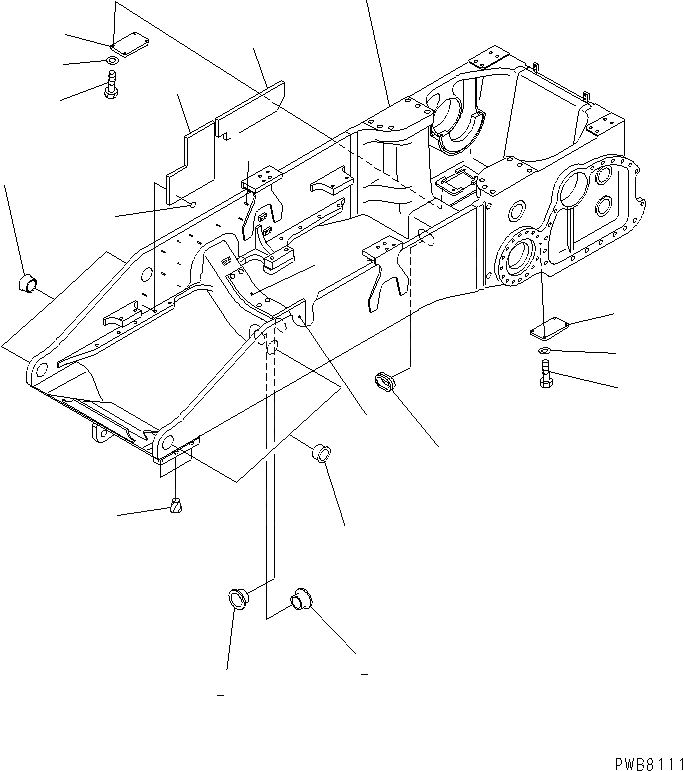 PWB8111