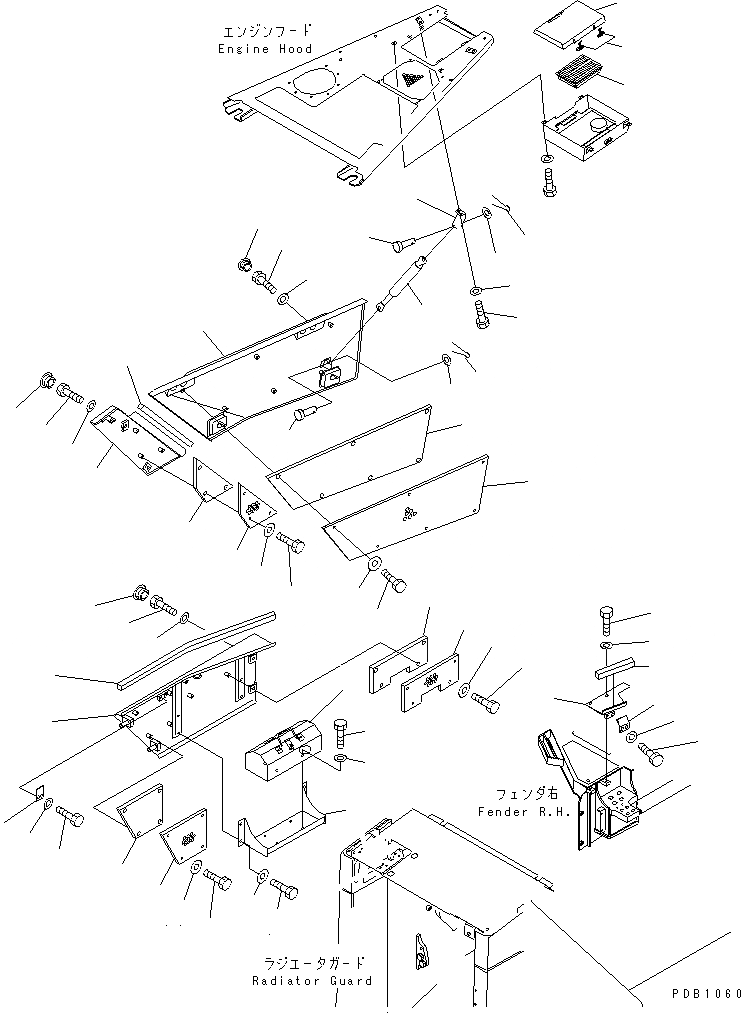 エンジンフード
Engine Hood

フェンダ右
Fender R.H.

ラジエータガード
Radiator Guard

PDB1060