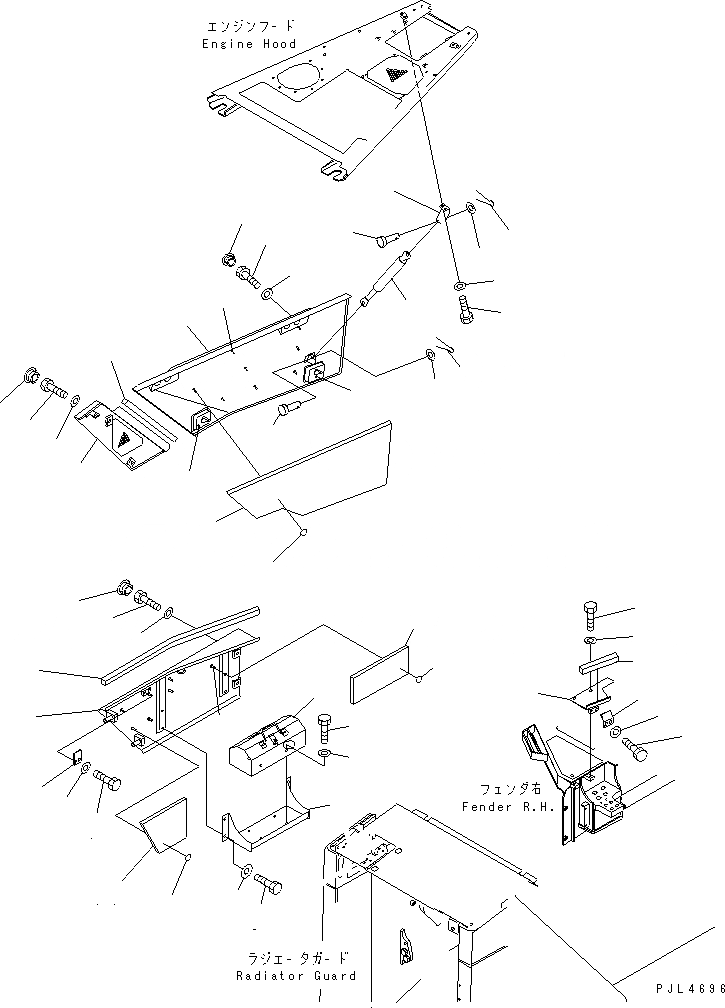 エンジンフード
Engine Hood

フェンダ右
Fender R.H.

ラジエータガード
Radiator Guard

PJL4696