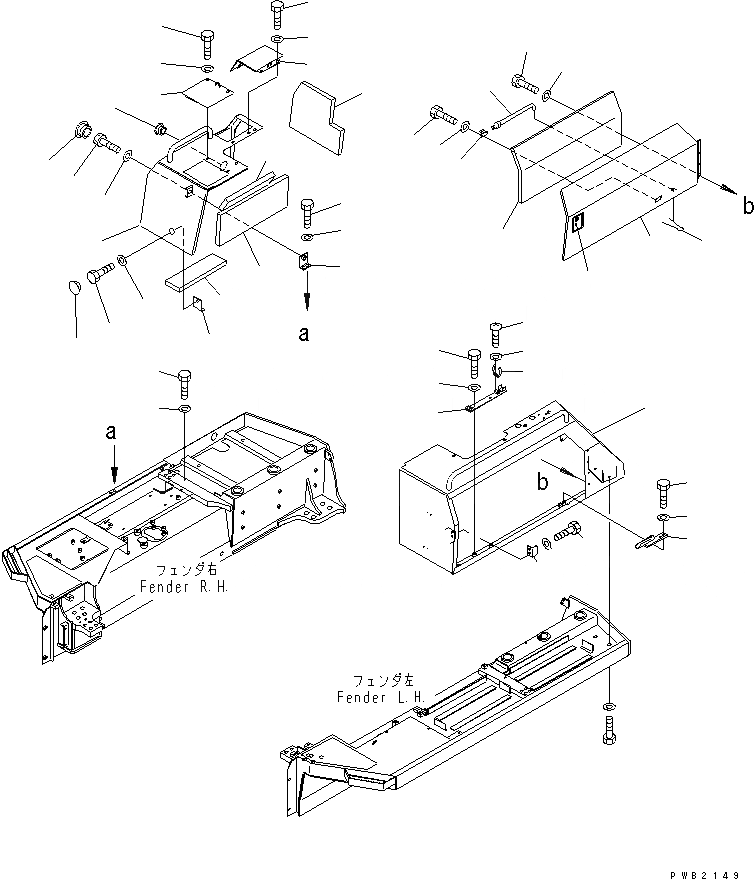 b

a

a

b

フェンダ右
Fender R.H.

フェンダ左
Fender L.H.

PWB2149