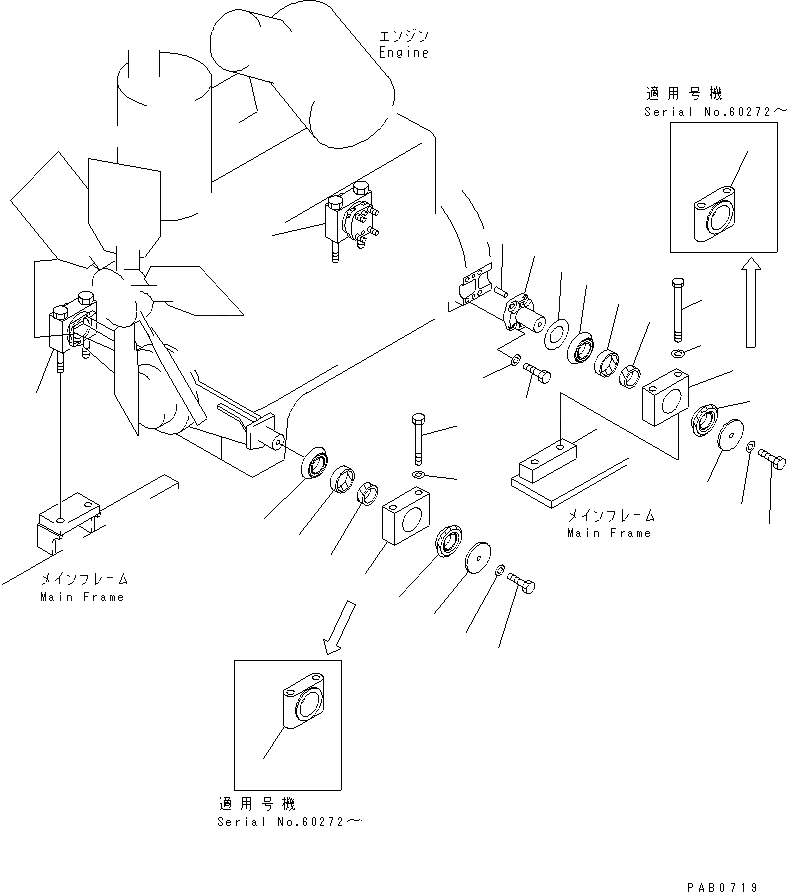 エンジン
Engine

適用号機
Serial No.60272～

メインフレーム
Main Frame

メインフレーム
Main Frame

適用号機
Serial No.60272～

PAB0719