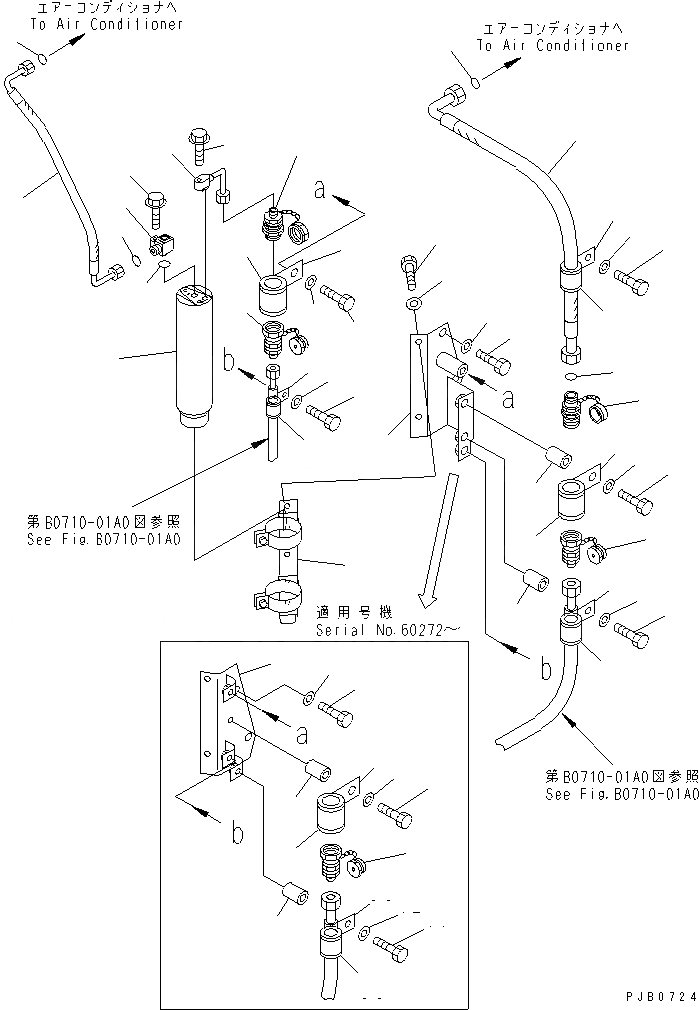 エアーコンディショナへ
To Air Conditioner

エアーコンディショナへ
To Air Conditioner

a

b

a

第B0710-01A0図参照
See Fig.B0710-01A0

適用号機
Serial No.60272～

b

a

b

第B0710-01A0図参照
See Fig.B0710-01A0

PJB0724