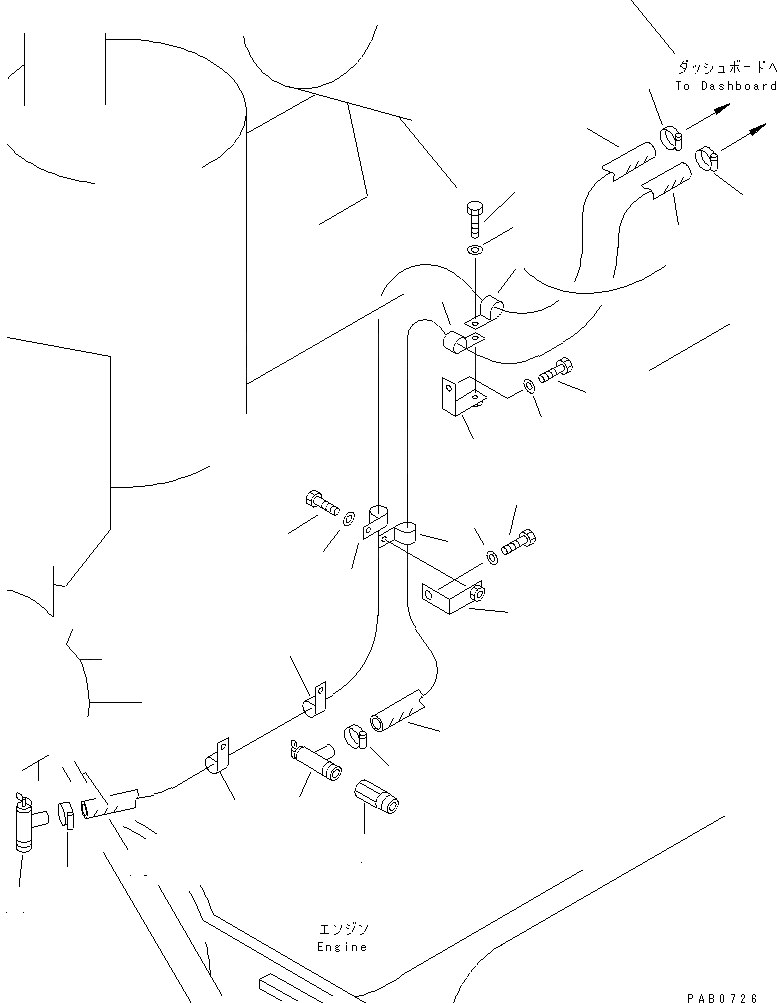 ダッシュボードへ
To Dashboard

エンジン
Engine

PAB0726