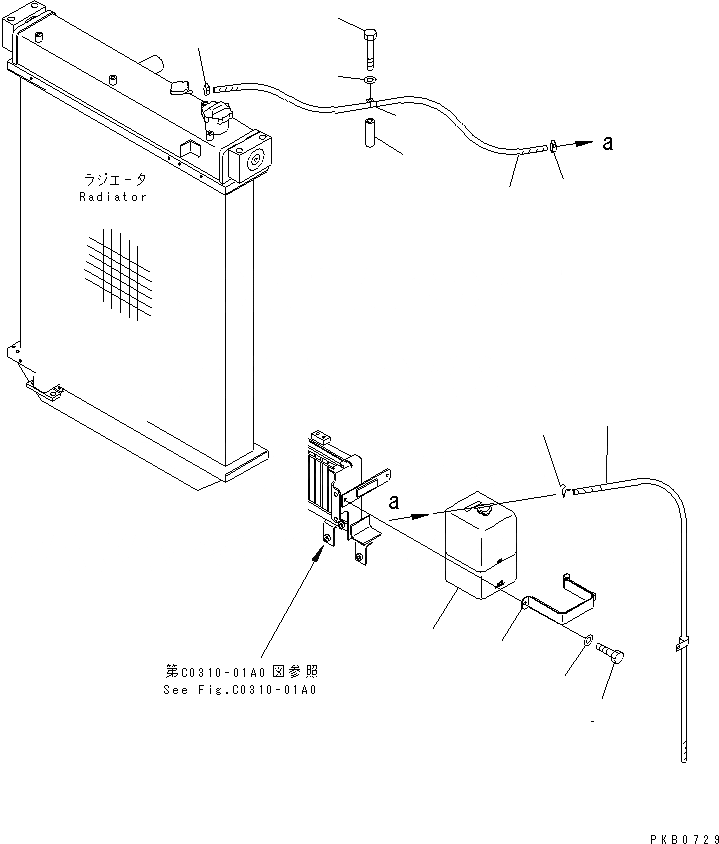 a

ラジエータ
Radiator

a

第C0310-01A0図参照
See Fig.C0310-01A0

PKB0729