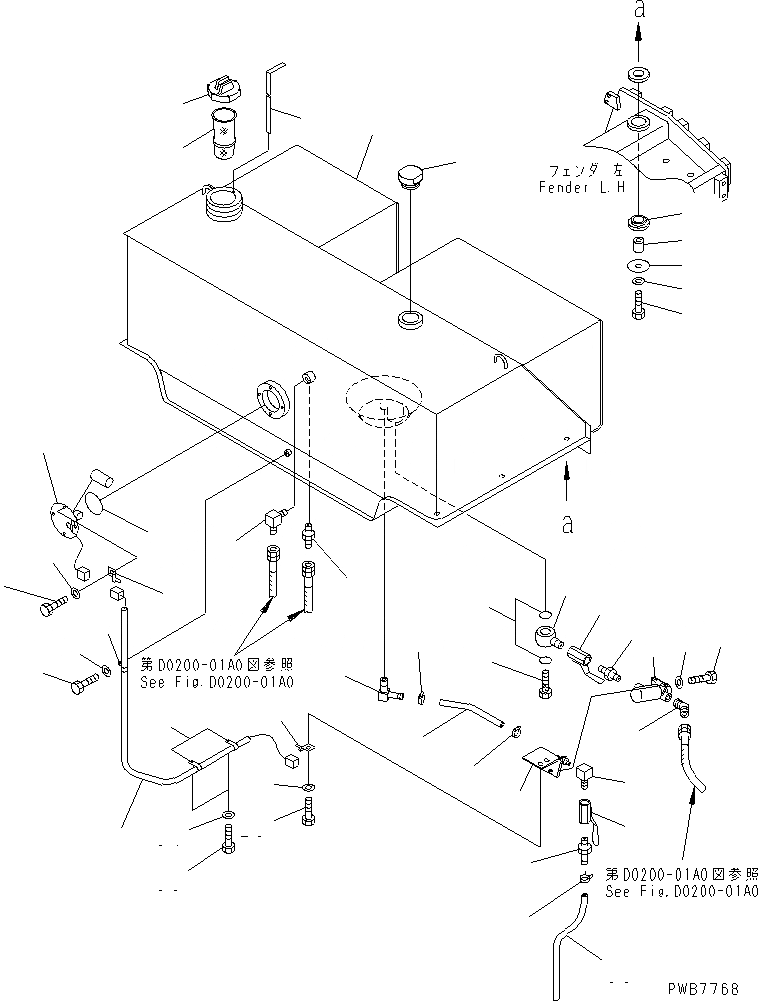 a

フェンダ 左
Fender L.H

a

第D0200-01A0図参照
See Fig.D0200-01A0

第D0200-01A0図参照
See Fig.D0200-01A0

PWB7768