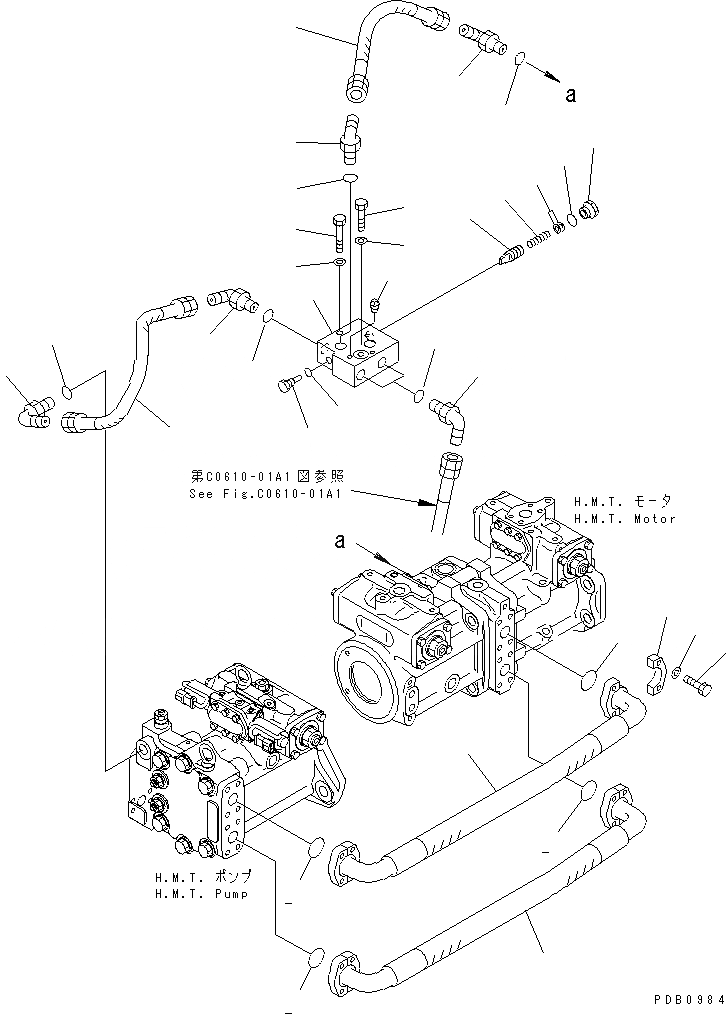 a

第C0610-01A1図参照
See Fig.C0610-01A1

H.M.T. モータ
H.M.T. Motor

a

H.M.T. ポンプ
H.M.T. Pump

PDB0984