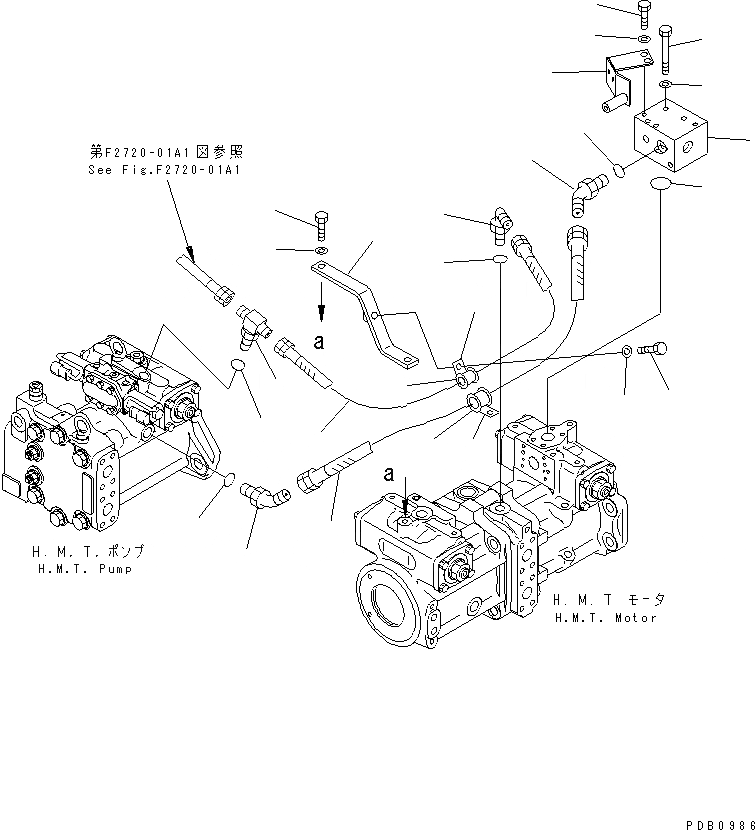 第F2720-01A1図参照
See Fig.F2720-01A1

a

a

H. M. T. ポンプ
H.M.T. Pump

H. M. T モータ
H.M.T. Motor

PDB0986