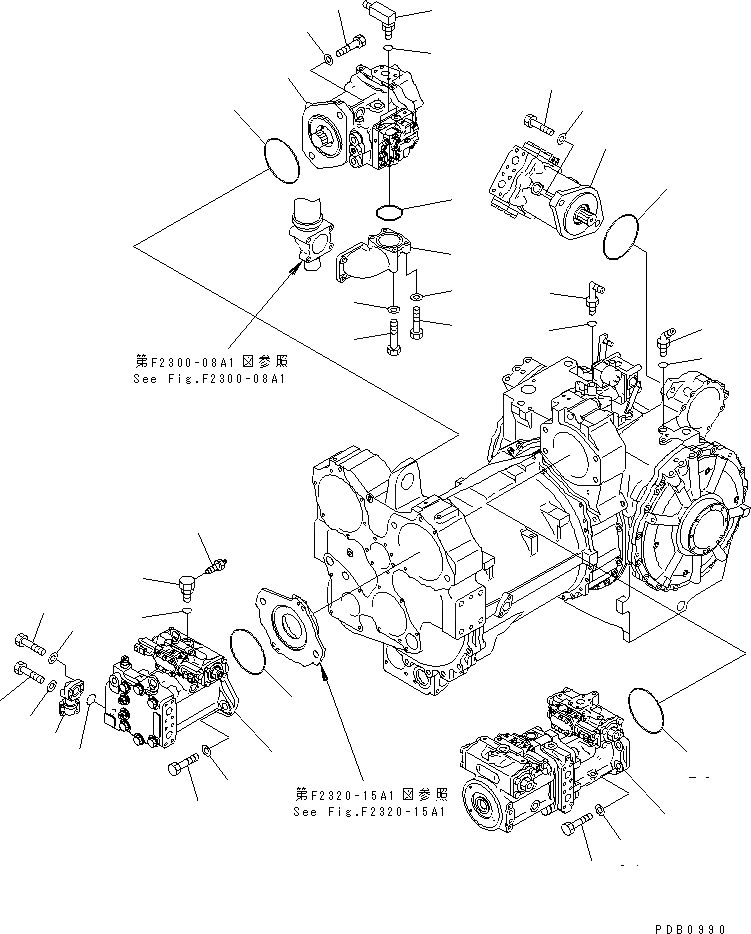 第F2300-08A1図参照
See Fig.F2300-08A1

第F2320-15A1図参照
See Fig.F2320-15A1

PDB0990