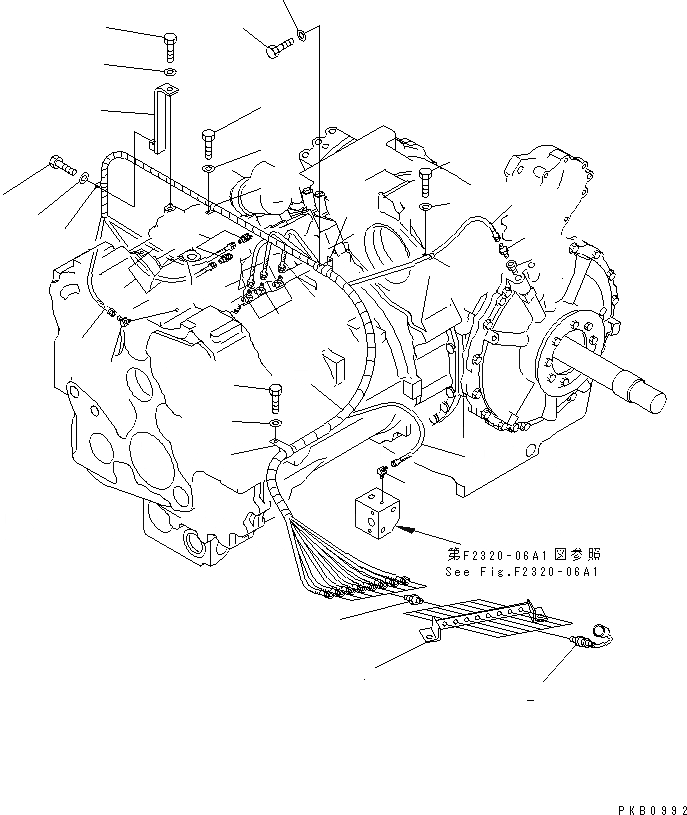 第F2320-06A1図参照
See Fig.F2320-06A1

PKB0992