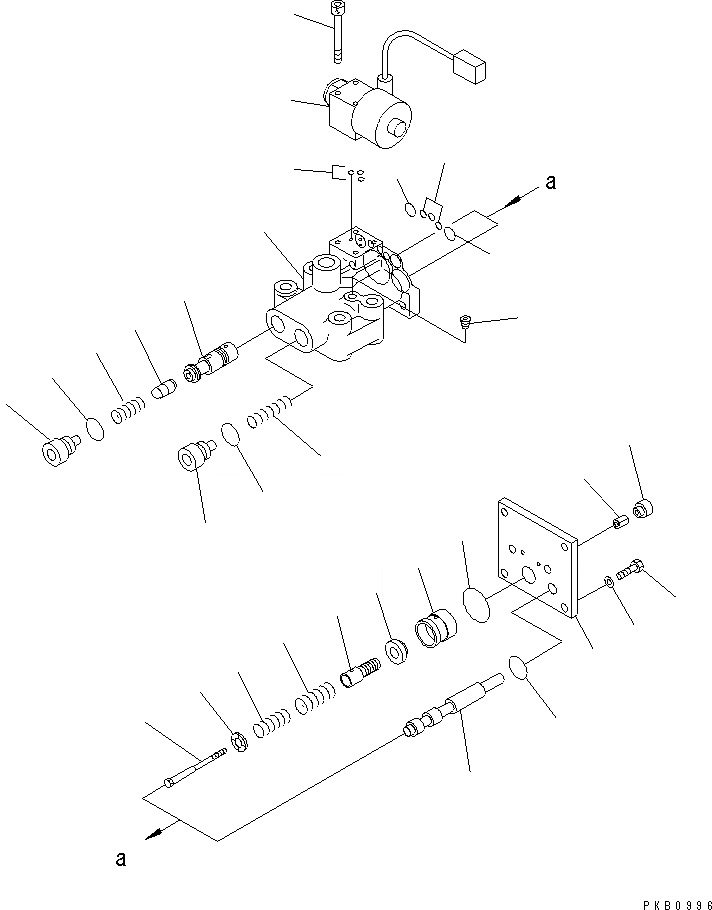 a

a

PKB0996