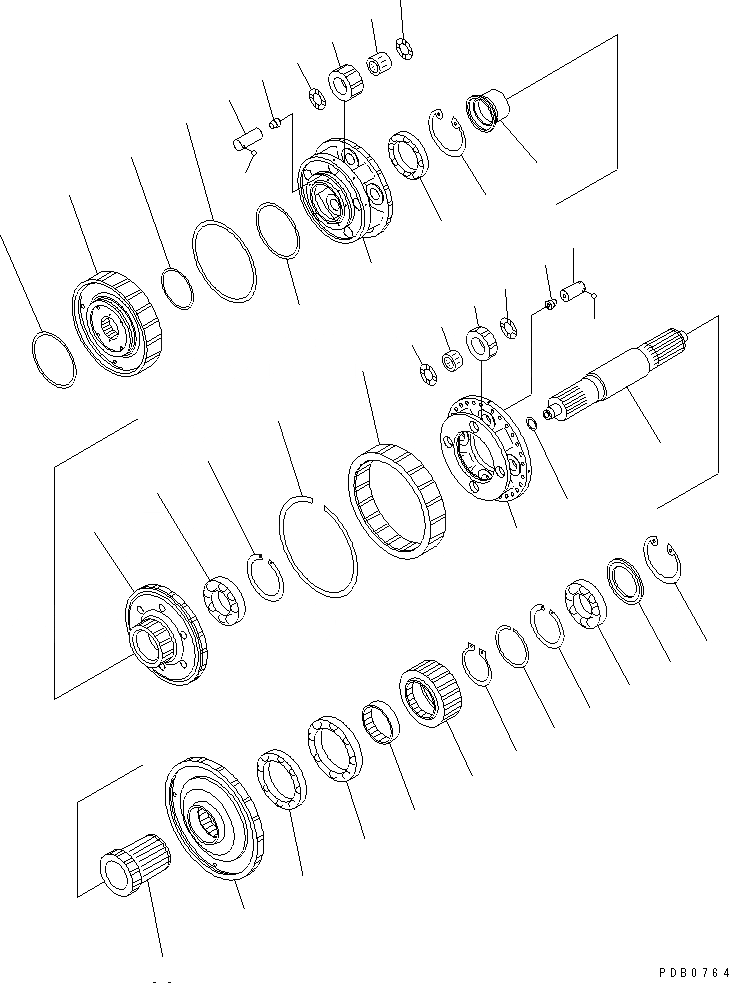 PDB0764