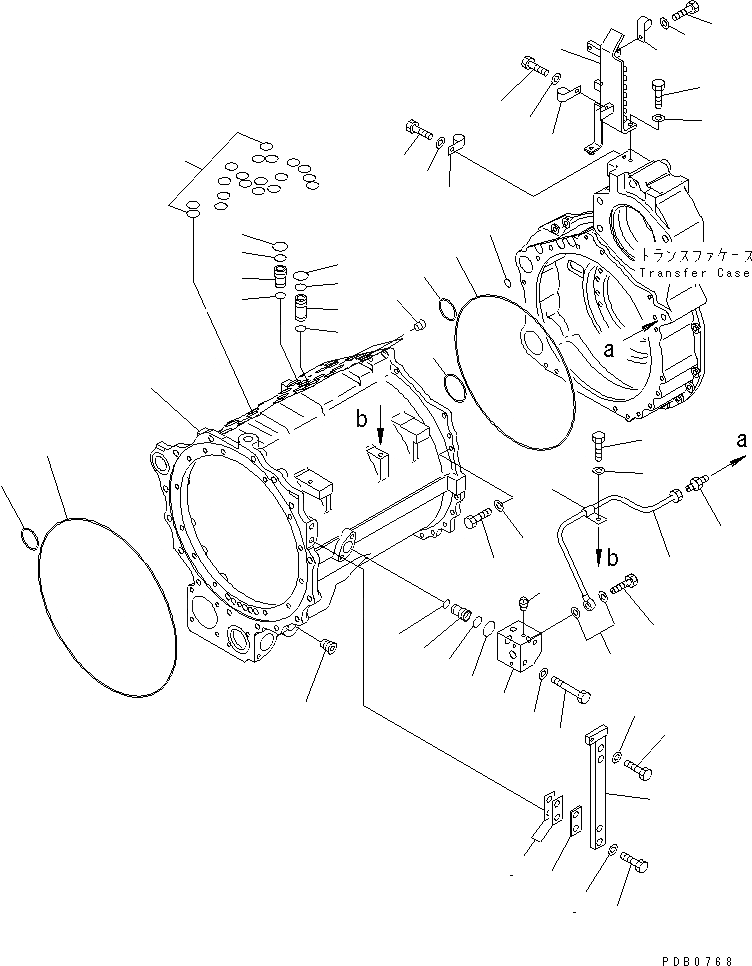 トランスファケース
Transfer Case

a

b

a

b

PDB0768