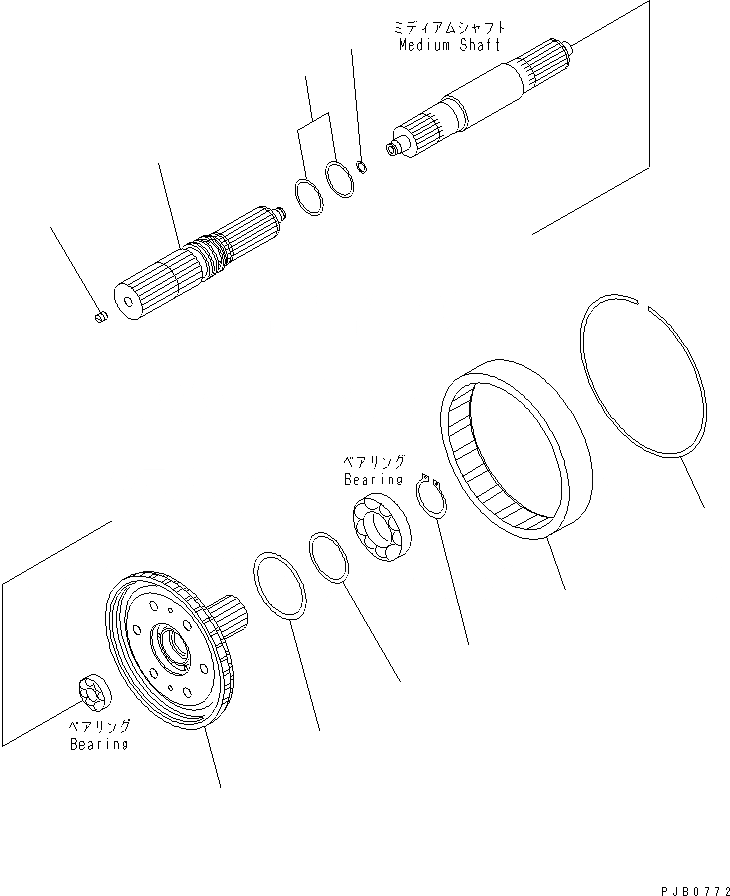 ミディアムシャフト
Medium Shaft

ベアリング
Bearing

ベアリング
Bearing

PJB0772