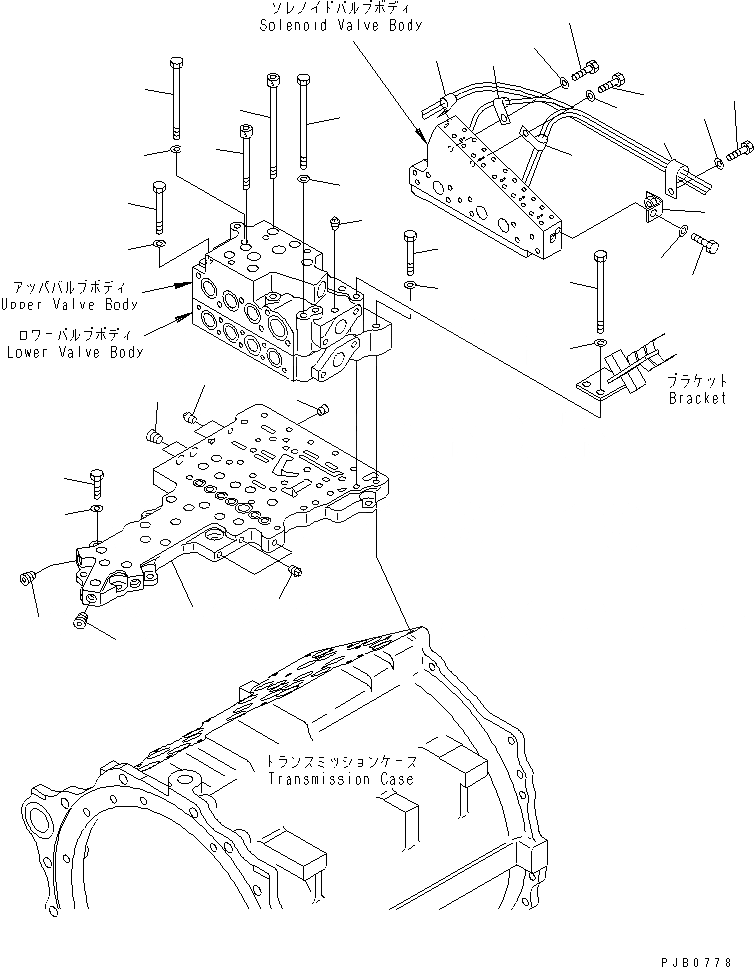 ソレノイドバルブボディ
Solenoid Valve Body

アッパバルブボディ
Upper Valve Body

ロワーバルブボディ
Lower Valve Body

ブラケット
Bracket

トランスミッションケース
Transmission Case

PJB0778