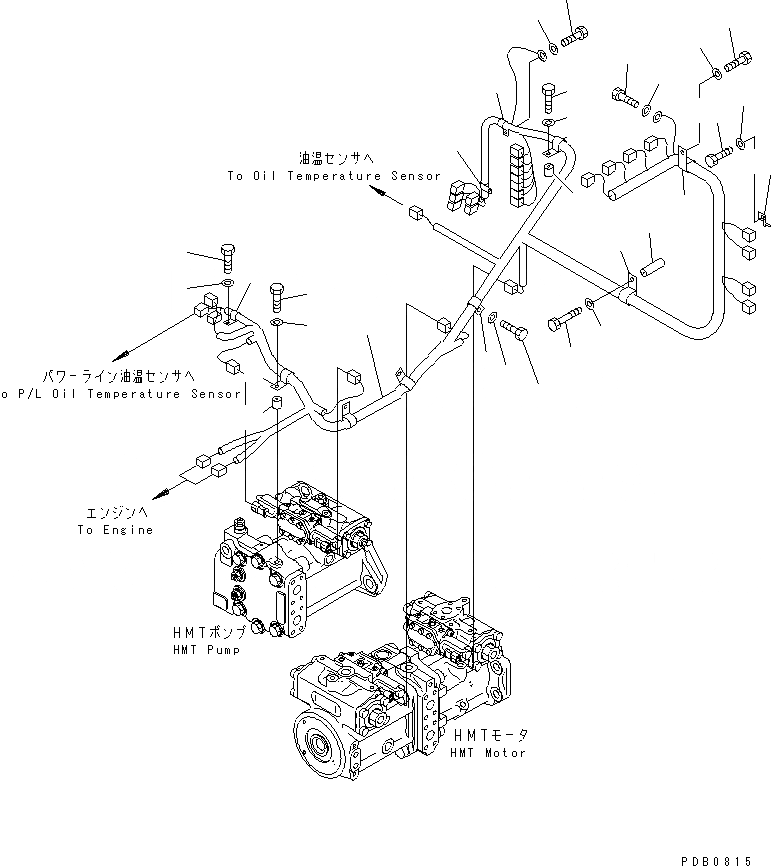 油温センサへ
To Oil Temperature Sensor

パワーライン油温センサへ
o P/L Oil Temperature Sensor

エンジンへ
To Engine

HMTポンプ
HMT Pump

HMTモータ
HMT Motor

PDB0815