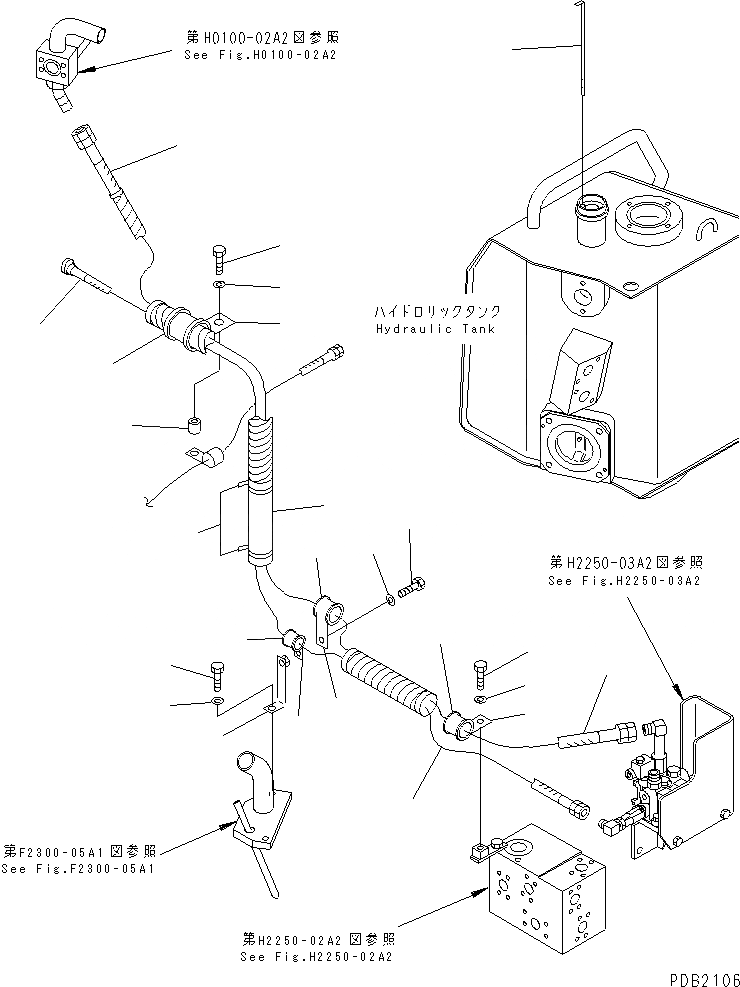 第H0100-02A2図参照
See Fig.H0100-02A2

ハイドロリックタンク
Hydraulic Tank

第H2250-03A2図参照
See Fig.H2250-03A2

第F2300-05A1図参照
See Fig.F2300-05A1

第H2250-02A2図参照
See Fig.H2250-02A2

PDB2106