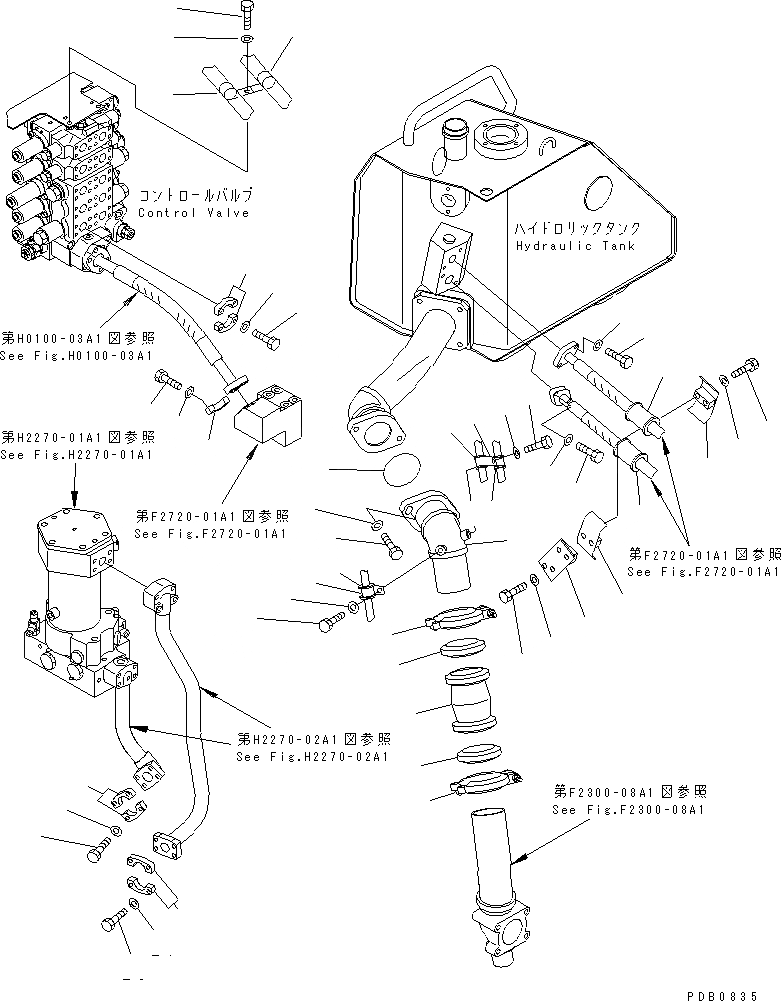 コントロールバルブ
Control Valve

ハイドロリックタンク
Hydraulic Tank

第H0100-03A1図参照
See Fig.H0100-03A1

第H2270-01A1図参照
See Fig.H2270-01A1

第F2720-01A1図参照
See Fig.F2720-01A1

第F2720-01A1図参照
See Fig.F2720-01A1

第H2270-02A1図参照
See Fig.H2270-02A1

第F2300-08A1図参照
See Fig.F2300-08A1

PDB0835