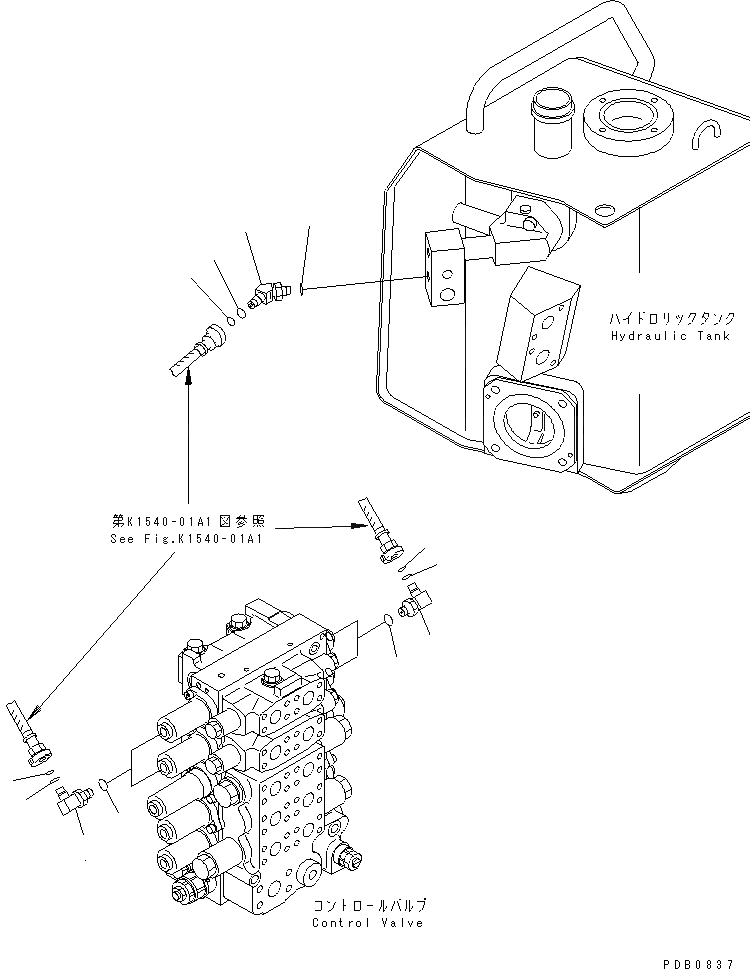 ハイドロリックタンク
Hydraulic Tank

第K1540-01A1図参照
See Fig.K1540-01A1

コントロールバルブ
Control Valve

PDB0837