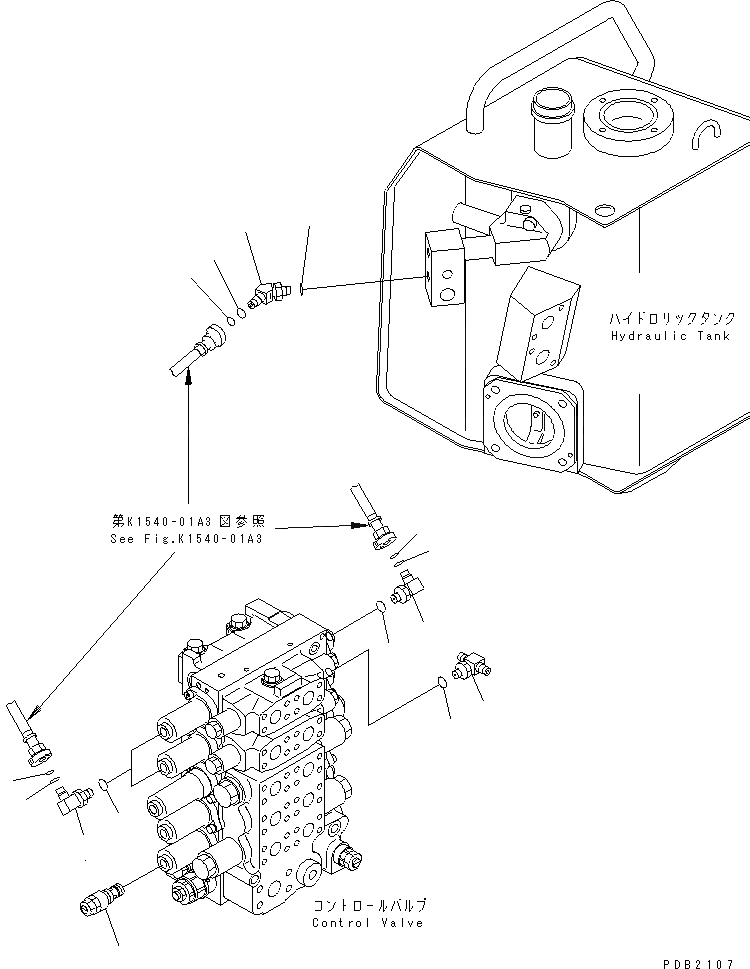 ハイドロリックタンク
Hydraulic Tank

第K1540-01A3図参照
See Fig.K1540-01A3

コントロールバルブ
Control Valve

PDB2107