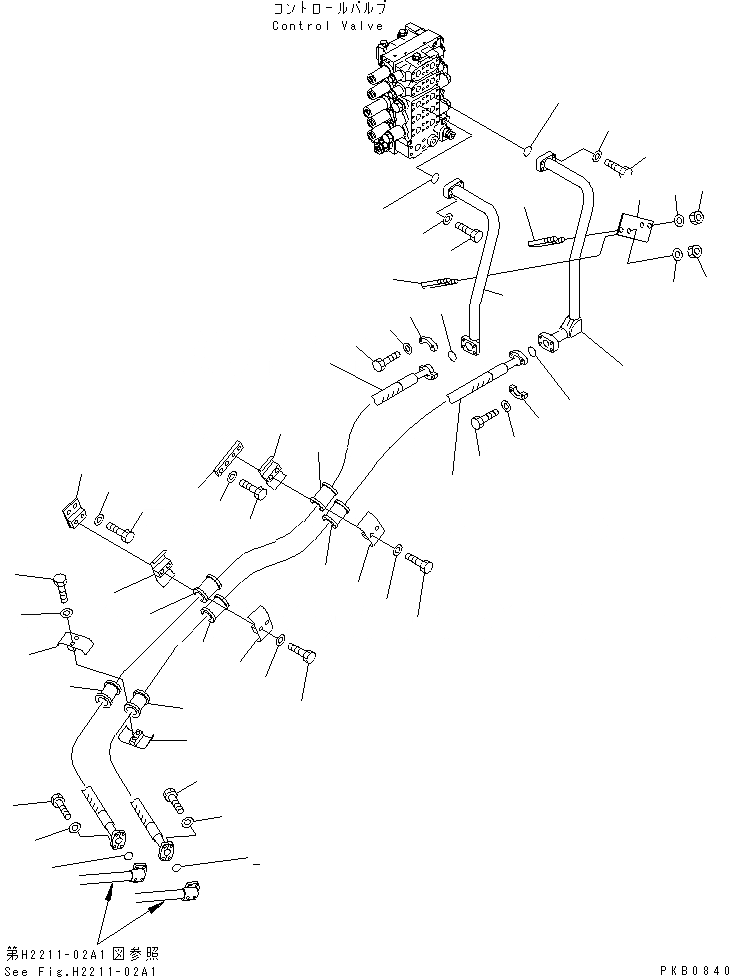 コントロールバルブ
Control Valve

第H2211-02A1図参照
See Fig.H2211-02A1

PKB0840