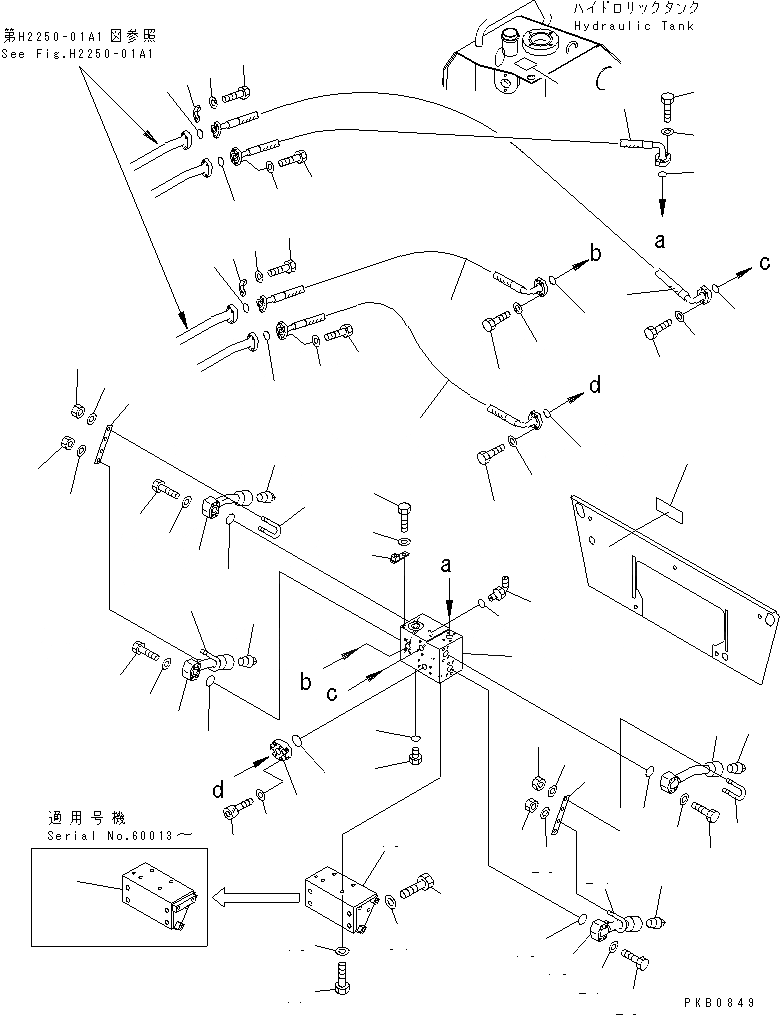 第H2250-01A1図参照
See Fig.H2250-01A1

ハイドロリックタンク
Hydraulic Tank

a
b
c
d
a
b
c
d

適用号機
Serial No.60013～

PKB0849