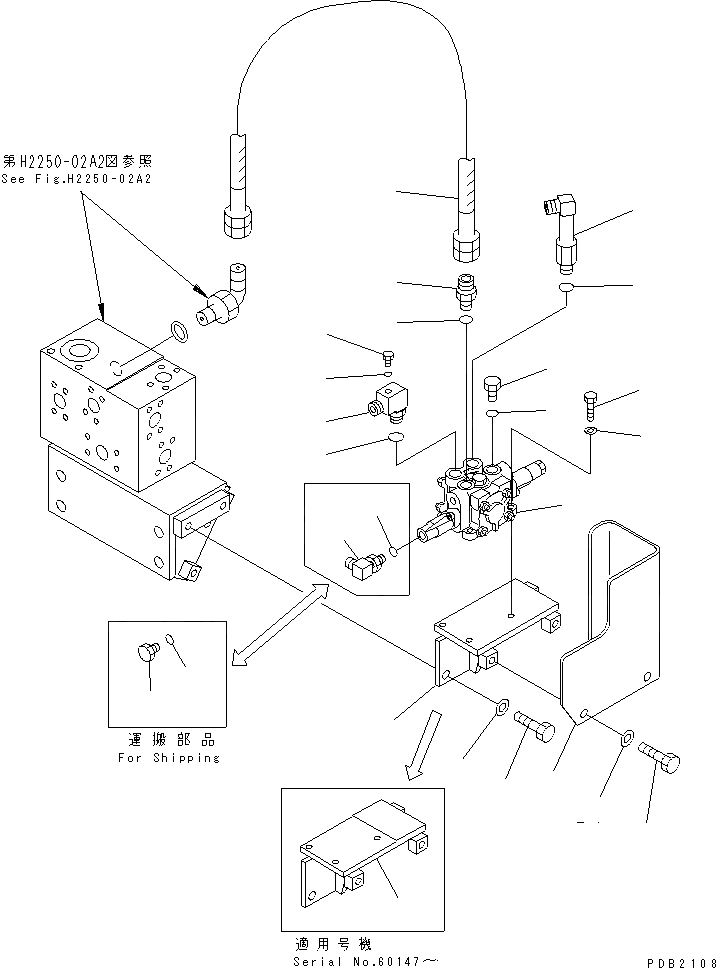 第H2250-02A2図参照
See Fig.H2250-02A2

運搬部品
For Shipping

適用号機
Serial No.60147～

PDB2108