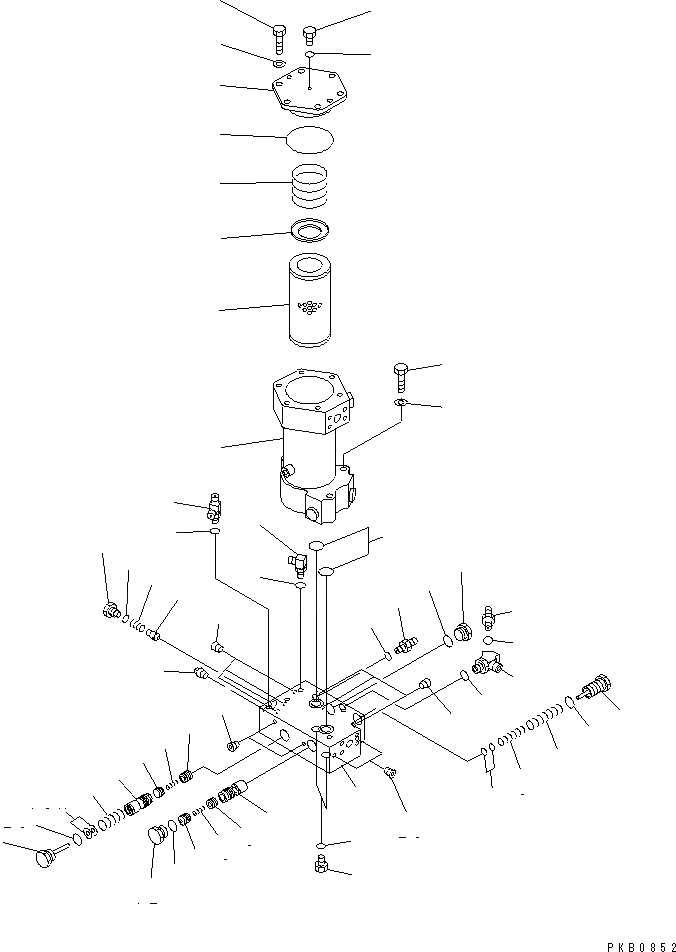 PKB0852