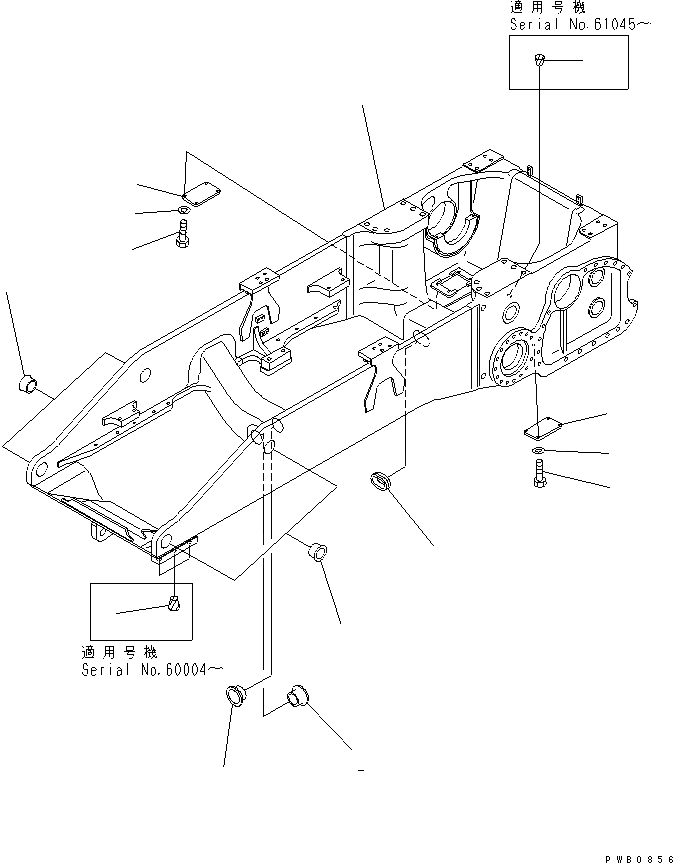 適用号機
Serial No.61045～

適用号機
Serial No.60004～

PWB0856