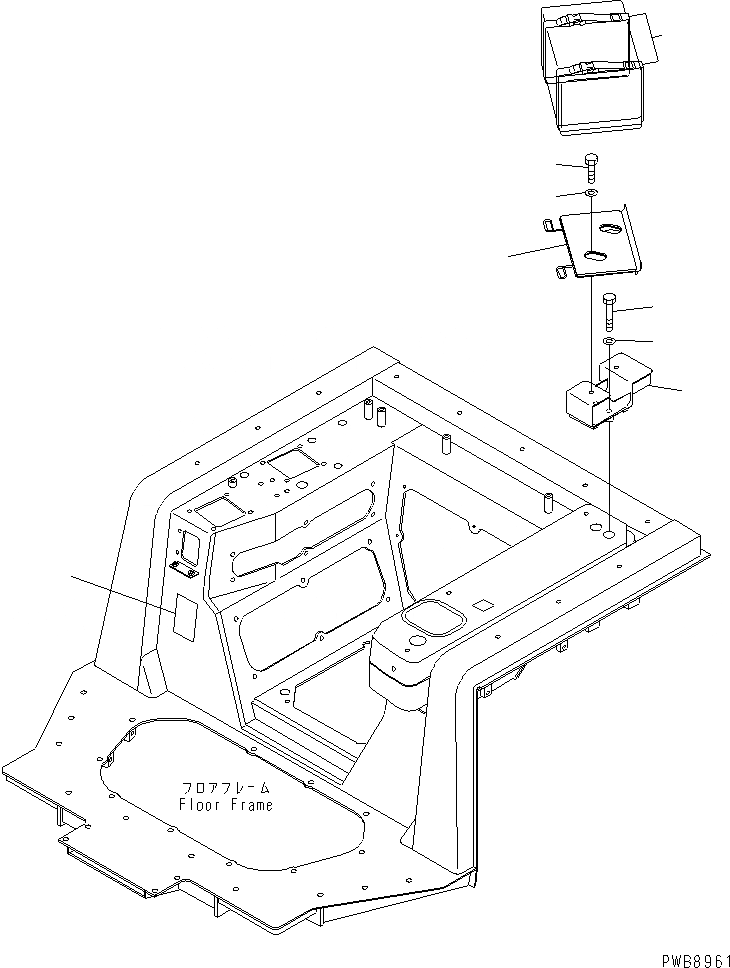 フロアフレーム
Floor Frame

PWB8961