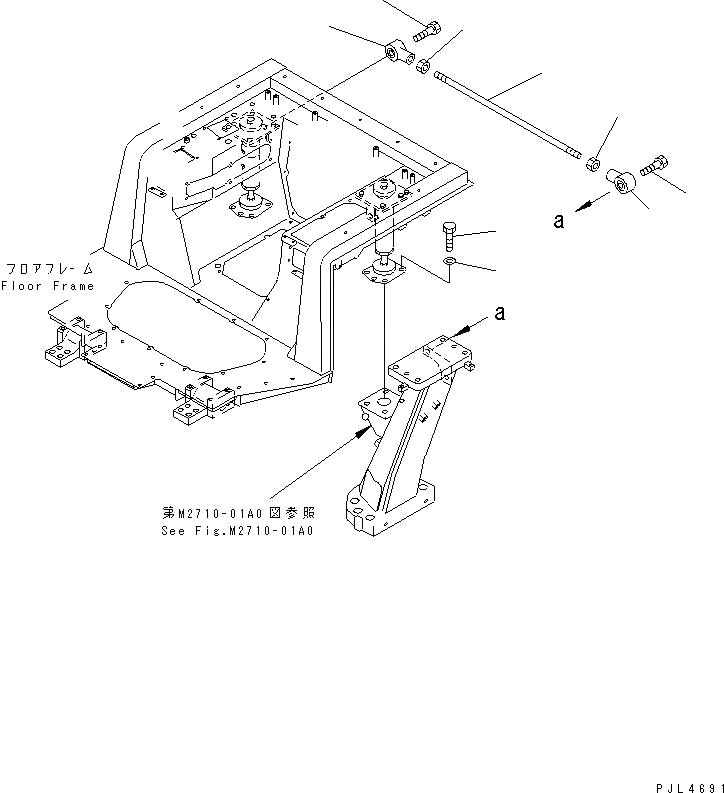 a

フロアフレーム
Floor Frame

a

第M2710-01A0図参照
See Fig.M2710-01A0

PJL4691