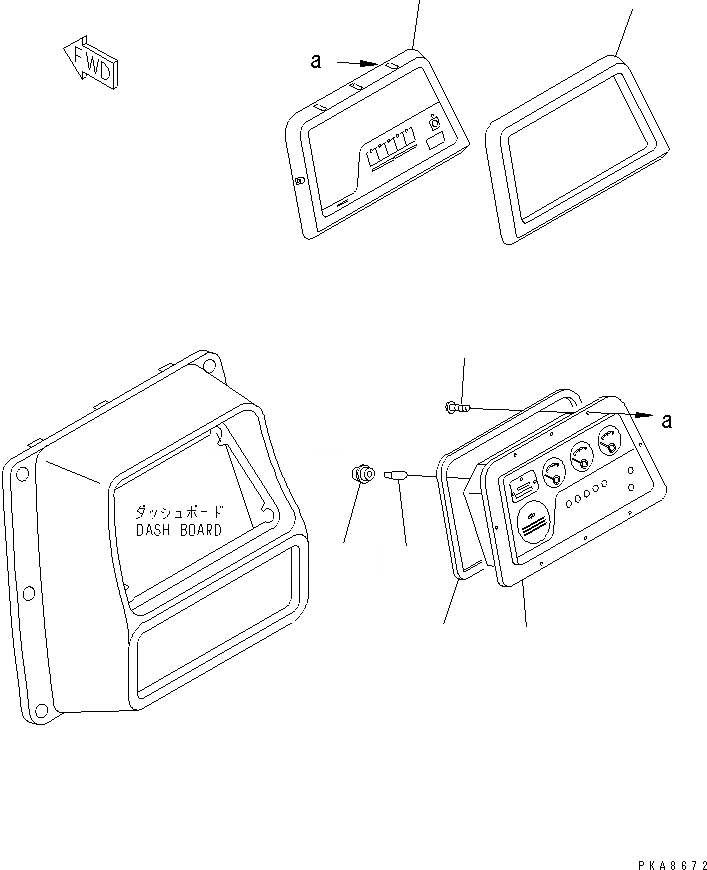 FWD

a

a

ダッシュボード
DASH BOARD

PKA8672