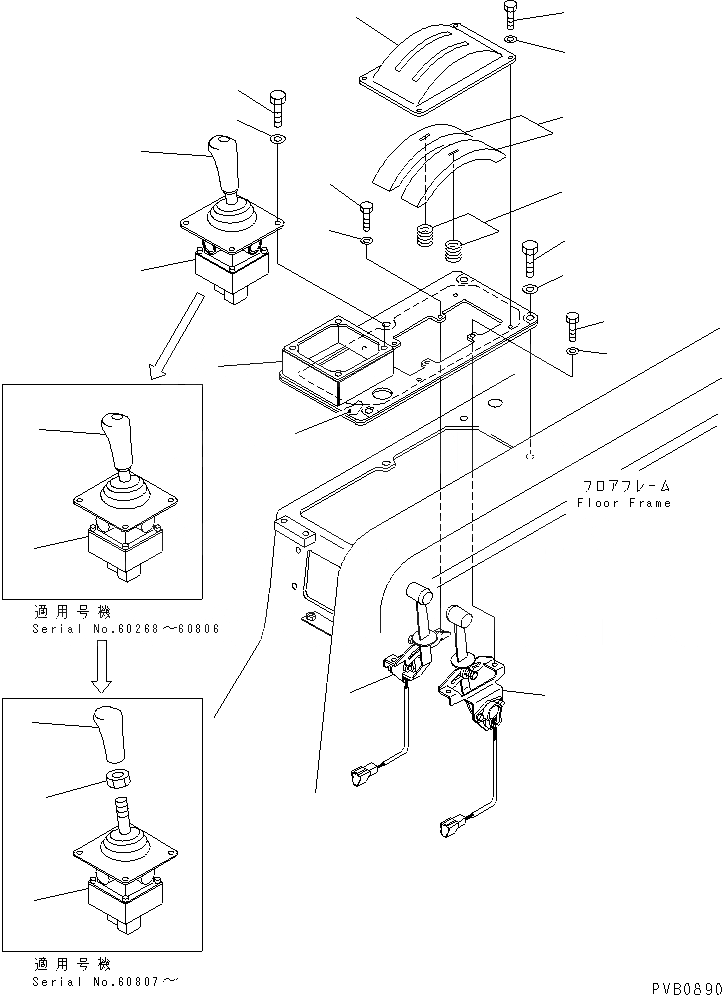 フロアフレーム
Floor Frame

適用号機
Serial No.60268～60806

適用号機
Serial No.60807～

PVB0890