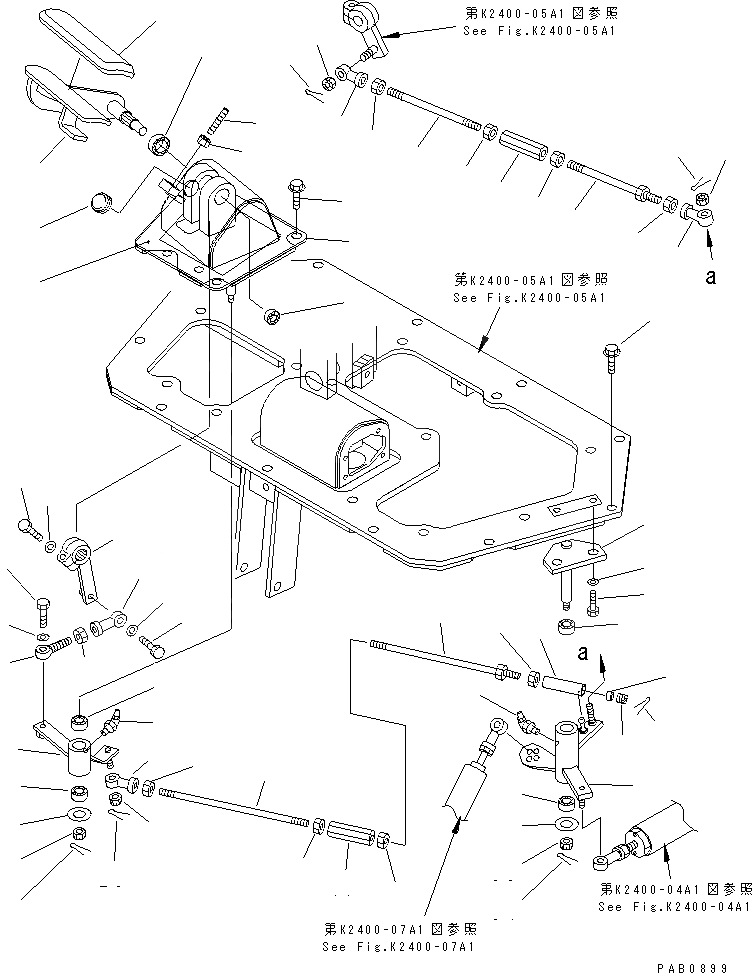 第K2400-05A1図参照
See Fig.K2400-05A1

a

第K2400-05A1図参照
See Fig.K2400-05A1

a

第K2400-04A1図参照
See Fig.K2400-04A1

第K2400-07A1図参照
See Fig.K2400-07A1

PAB0899