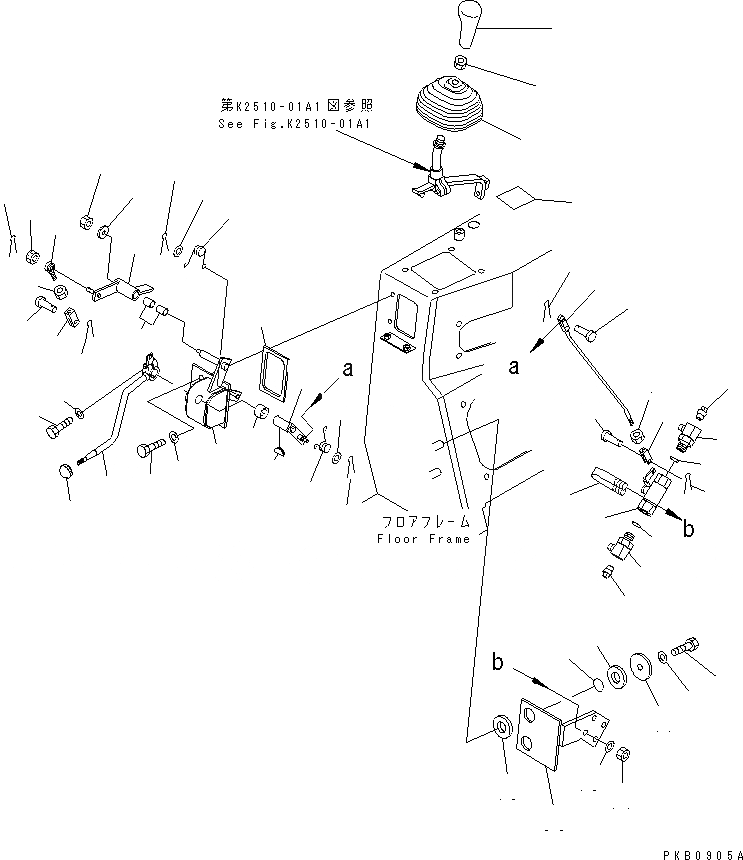 第K2510-01A1図参照
See Fig.K2510-01A1

a

a

b

フロアフレーム
Floor Frame

b

PKB0905A