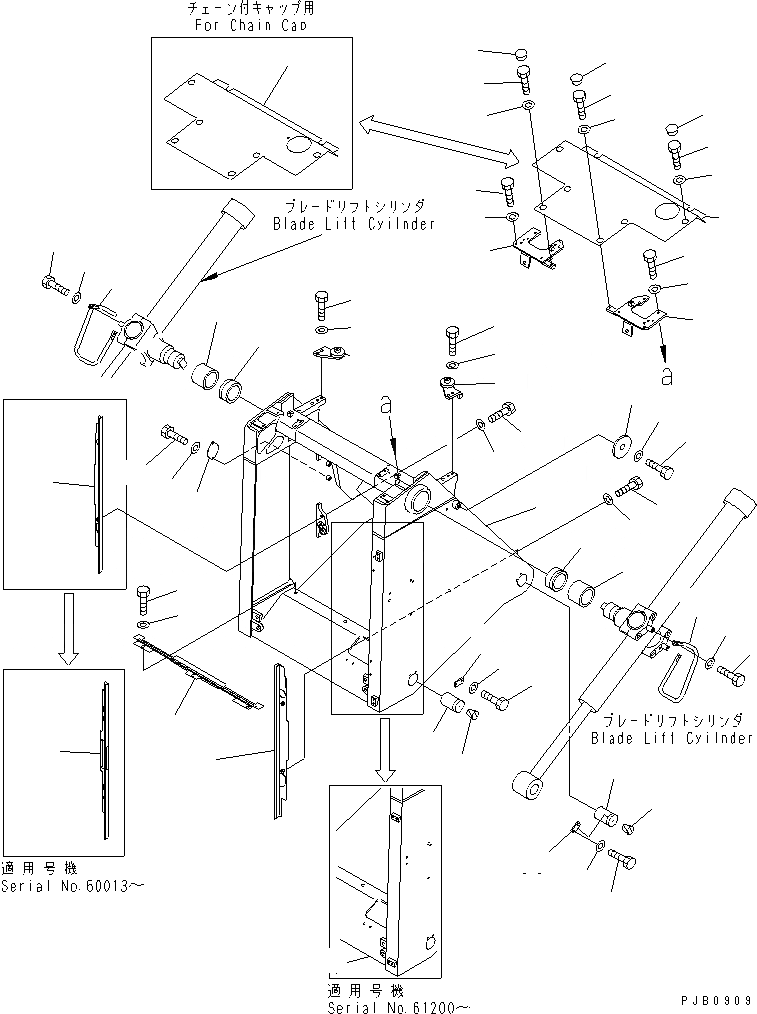 チェーン付キャップ用
For Chain Cap

ブレードリフトシリンダ
Blade Lift Cylinder

a

a

ブレードリフトシリンダ
Blade Lift Cylinder

適用号機
Serial No.60013～

適用号機
Serial No.61200～

PJB0909