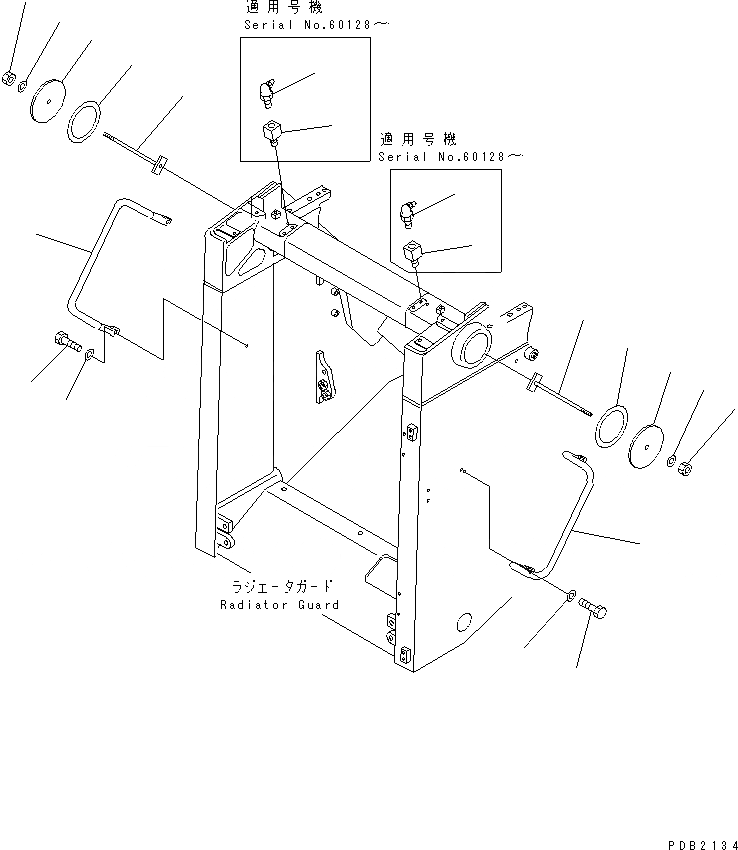 適用号機
Serial No.60128～

適用号機
Serial No.60128～

ラジエータガード
Radiator Guard

PDB2134