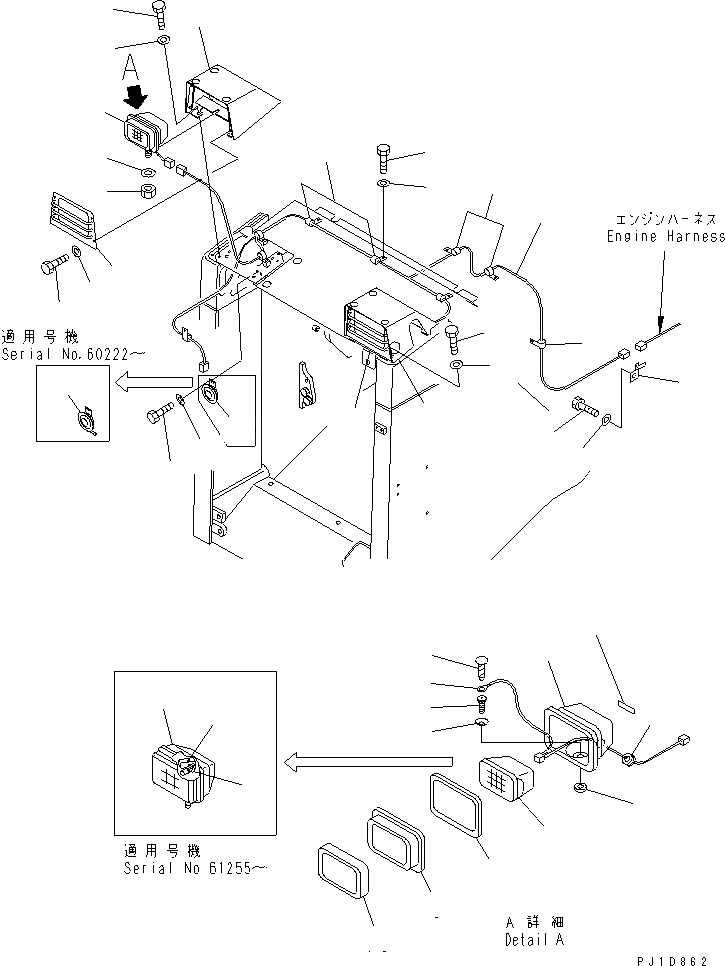 A

エンジンハーネス
Engine Harness

適用号機
Serial No.60222~

適用号機
Serial No 61255~

A 詳細
Detail A

PJ1D862