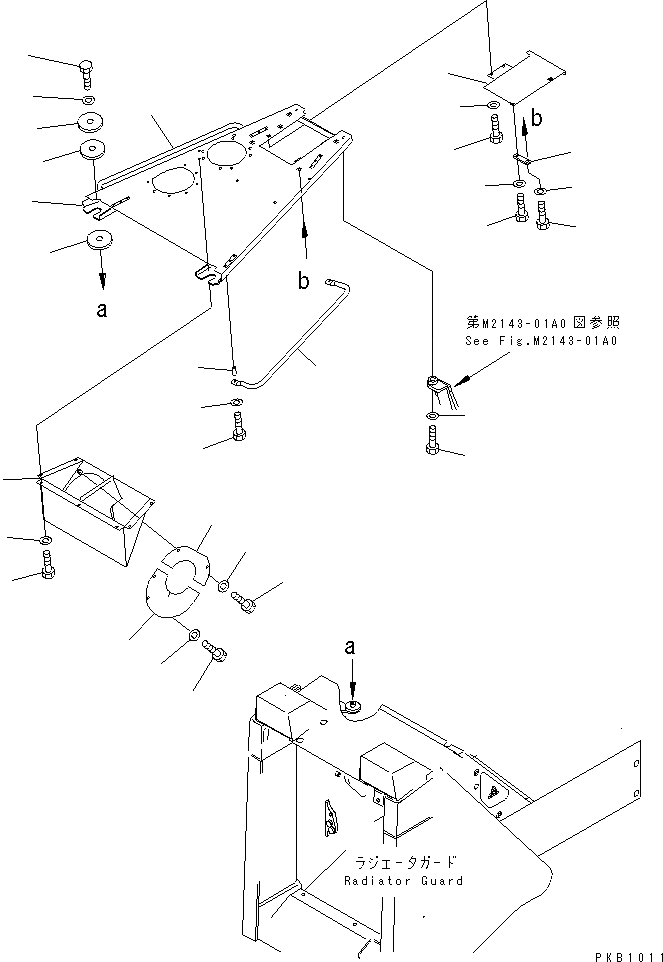 b

b

a

第M2143-01A0図参照
See Fig.M2143-01A0

a

ラジエータガード
Radiator Guard

PKB1011