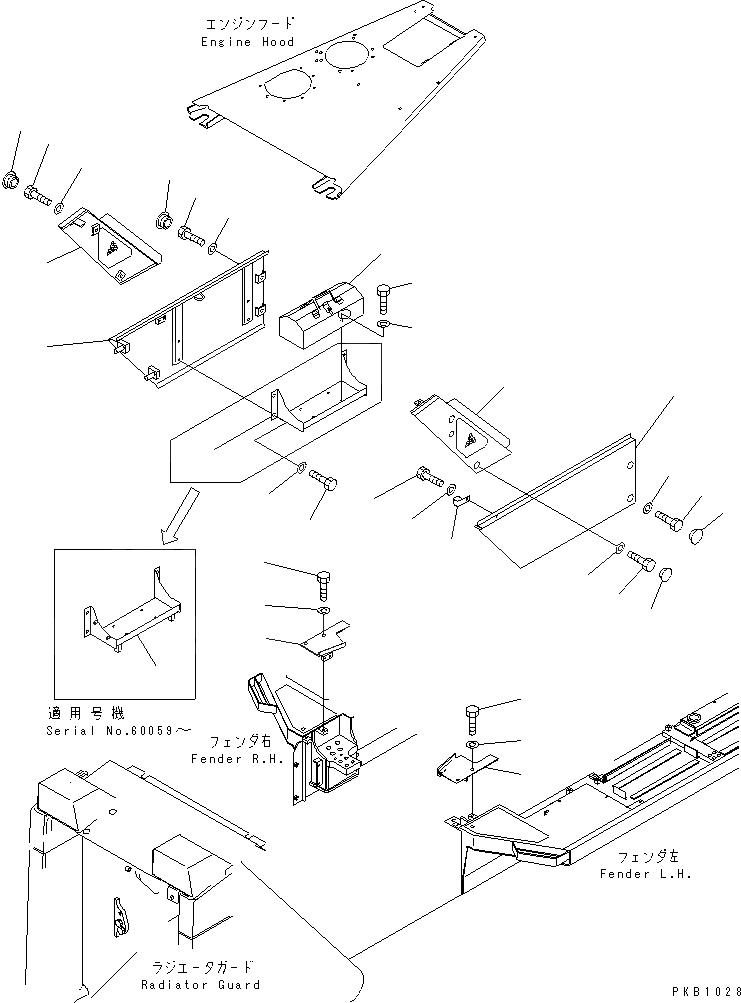 エンジンフード
Engine Hood

適用号機
Serial No.60059～

フェンダ右
Fender R.H.

フェンダ左
Fender L.H.

ラジエータガード
Radiator Guard

PKB1028