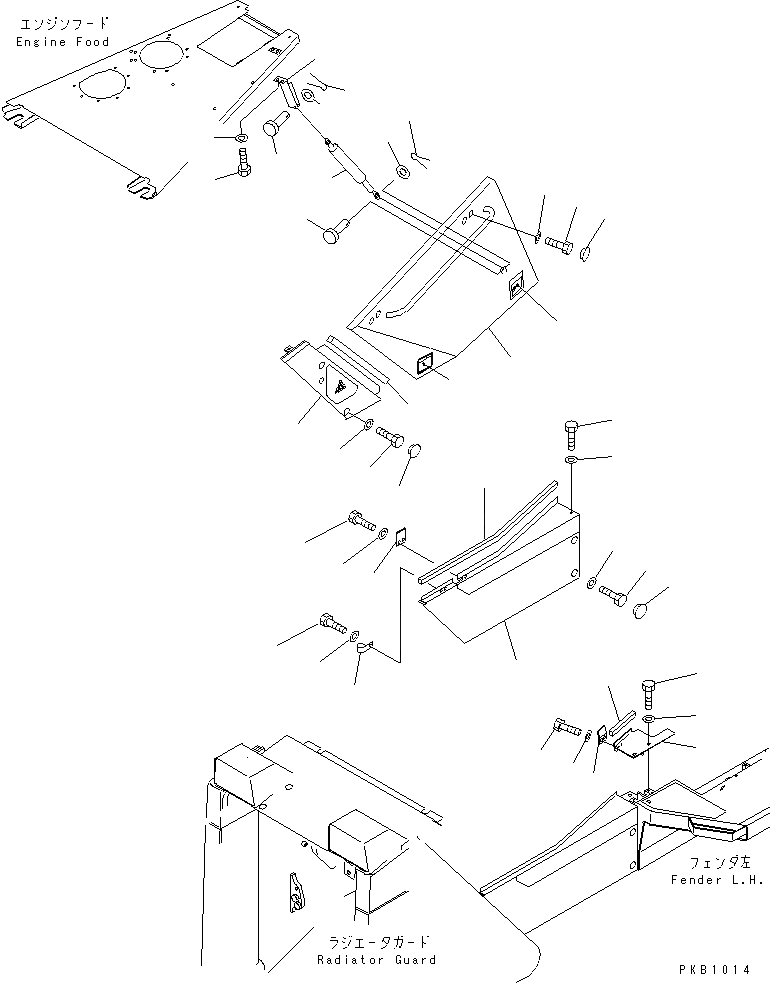 エンジンフード
Engine Food

フェンダ左
Fender L.H.

ラジエータガード
Radiator Guard

PKB1014