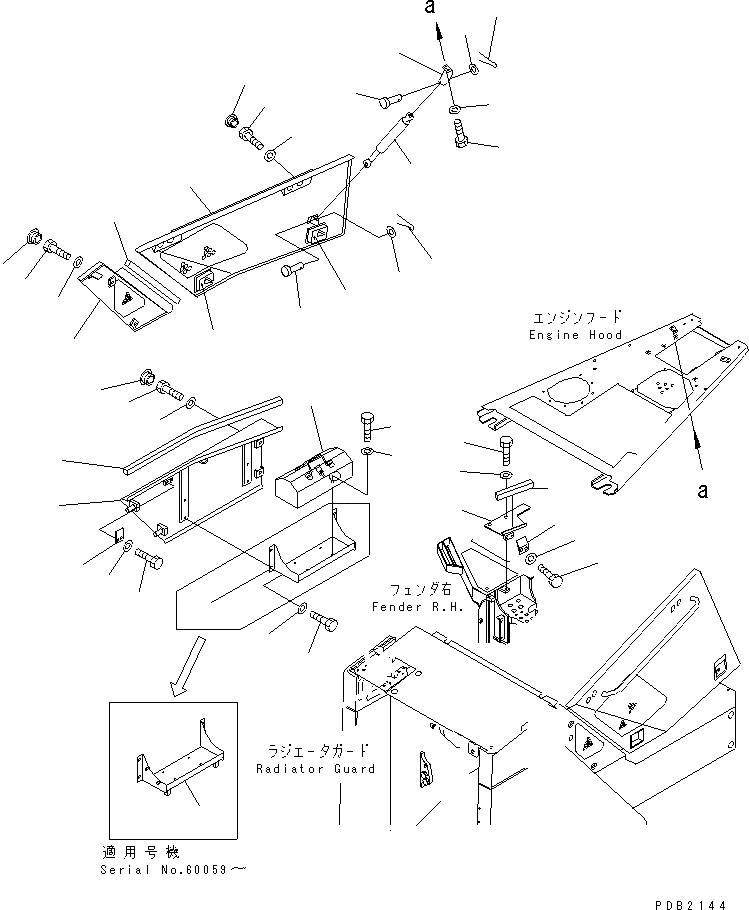 a

エンジンフード
Engine Hood

a

フェンダ右
Fender R.H.

ラジエータガード
Radiator Guard

適用号機
Serial No.60059～

PDB2144