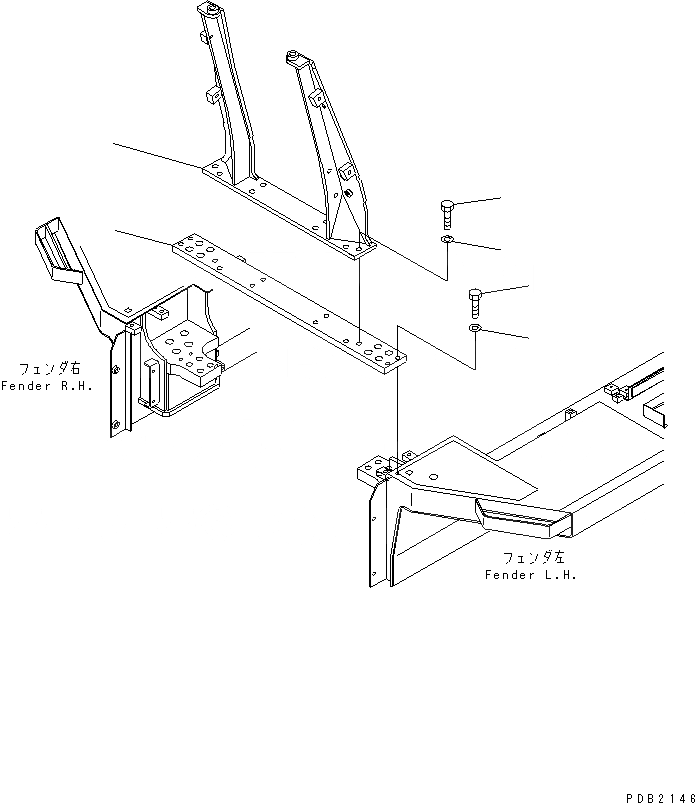 フェンダ右
Fender R.H.

フェンダ左
Fender L.H.

PDB2146