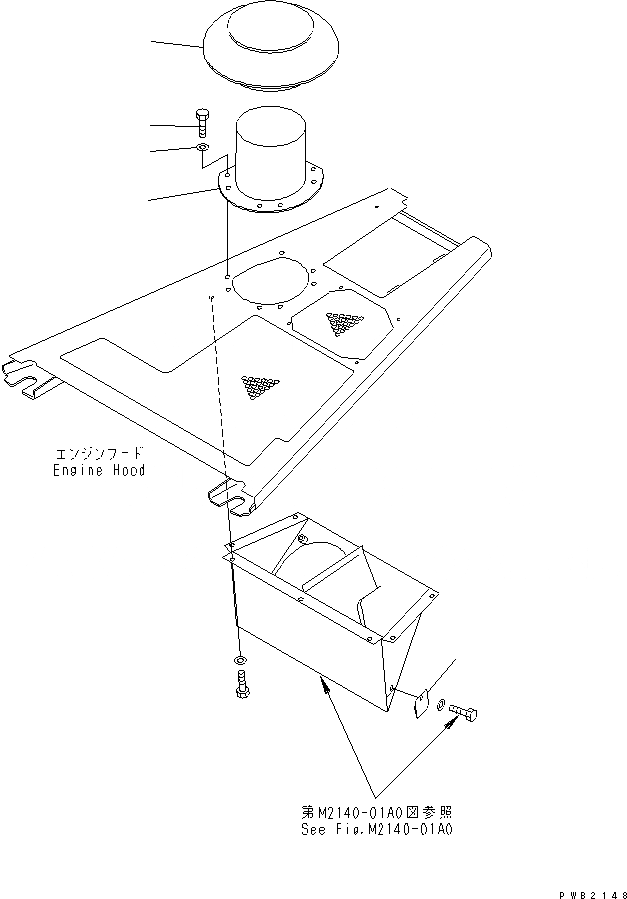 エンジンフード
Engine Hood

第M2140-01A0図参照
See Fig.M2140-01A0

PWB2148